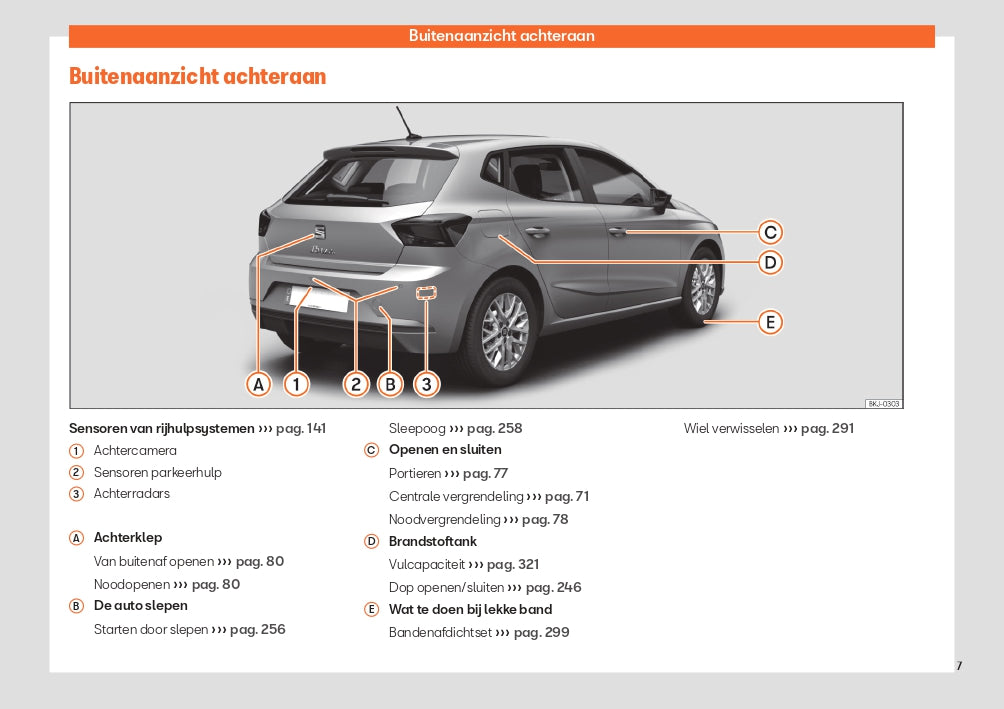 Buitenaanzicht achteraan

Buitenaanzicht achteraan

C
D
E
A 1 2 B 3

BKJ-0303

Sensoren van rijhulpsystemen ››› pag. 141
1 Achtercamera
2 Sensoren parkeerhulp
3 Achterradars

A Achterklep
Van buitenaf openen ››› pag. 80
Noodopenen ››› pag. 80
B De auto slepen
Starten door slepen ››› pag. 256

Sleepoog ››› pag. 258
C Openen en sluiten
Portieren ››› pag. 77
Centrale vergrendeling ››› pag. 71
Noodvergrendeling ››› pag. 78
D Brandstoftank
Vulcapaciteit ››› pag. 321
Dop openen/sluiten ››› pag. 246
E Wat te doen bij lekke band
Bandenafdichtset ››› pag. 299

Wiel verwisselen ››› pag. 291

7