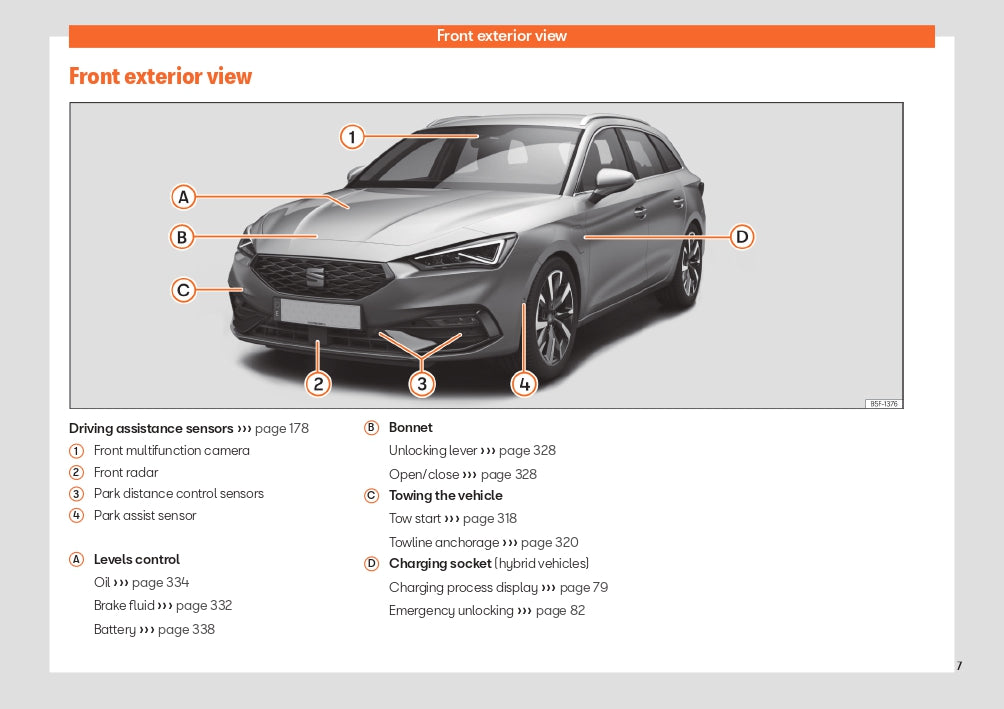 Front exterior view

Front exterior view

1
A
B
C
D
2
3
4
B5F-1376

Driving assistance sensors ››› page 178
1 Front multifunction camera
2 Front radar
3 Park distance control sensors
4 Park assist sensor

A Levels control
Oil ››› page 334
Brake fluid ››› page 332
Battery ››› page 338

B Bonnet
Unlocking lever ››› page 328
Open/close ››› page 328
C Towing the vehicle
Tow start ››› page 318
Towline anchorage ››› page 320
D Charging socket (hybrid vehicles)
Charging process display ››› page 79
Emergency unlocking ››› page 82

7