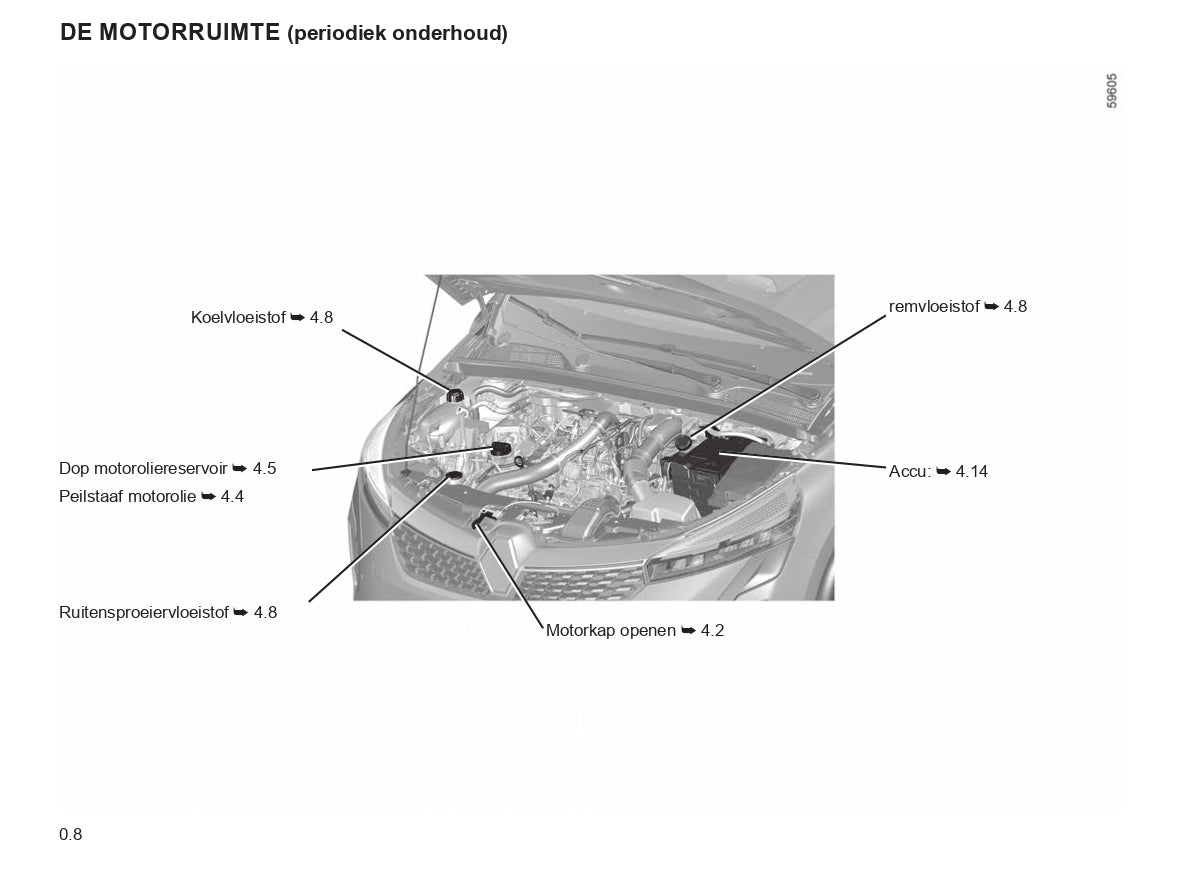 DE MOTORRUIMTE (periodiek onderhoud)

59605

Koelvloeistof ➥ 4.8

remvloeistof ➥ 4.8

Dop motoroliereservoir ➥ 4.5
Peilstaaf motorolie ➥ 4.4

Accu: ➥ 4.14

Ruitensproeiervloeistof ➥ 4.8

Motorkap openen ➥ 4.2

0.8