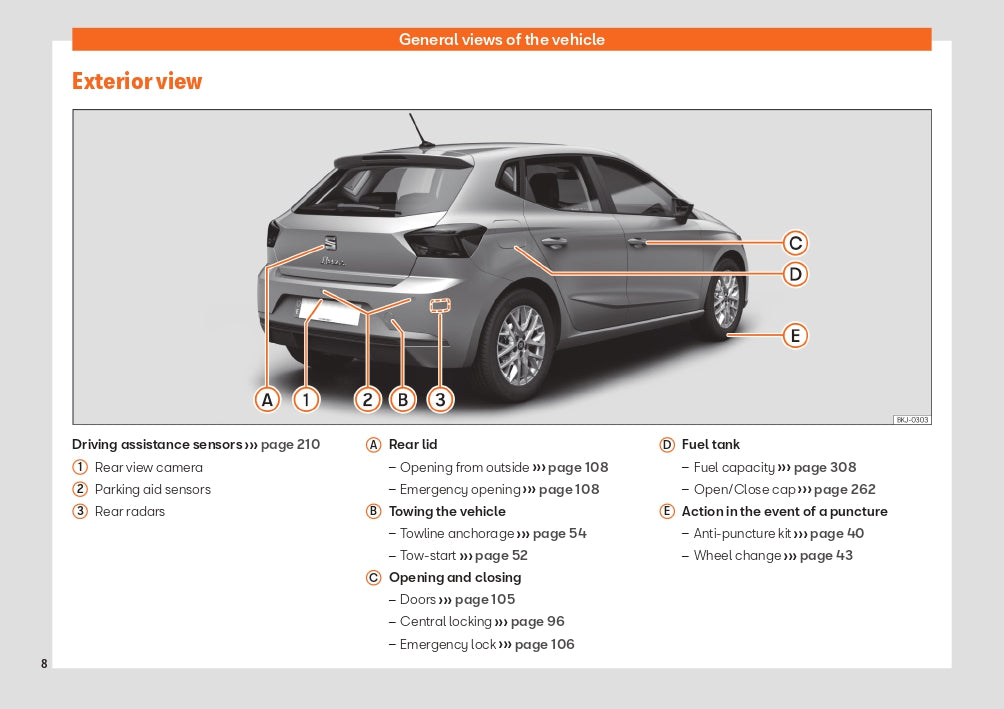 General views of the vehicle

Exterior view

C
D
E
A 1 2 B 3

BKJ-0303

Driving assistance sensors ››› page 210
1 Rear view camera
2 Parking aid sensors
3 Rear radars

A Rear lid
– Opening from outside ››› page 108
– Emergency opening ››› page 108
B Towing the vehicle
– Towline anchorage ››› page 54
– Tow-start ››› page 52
C Opening and closing
– Doors ››› page 105
– Central locking ››› page 96
– Emergency lock ››› page 106

D Fuel tank
– Fuel capacity ››› page 308
– Open/Close cap ››› page 262
E Action in the event of a puncture
– Anti-puncture kit ››› page 40
– Wheel change ››› page 43

8