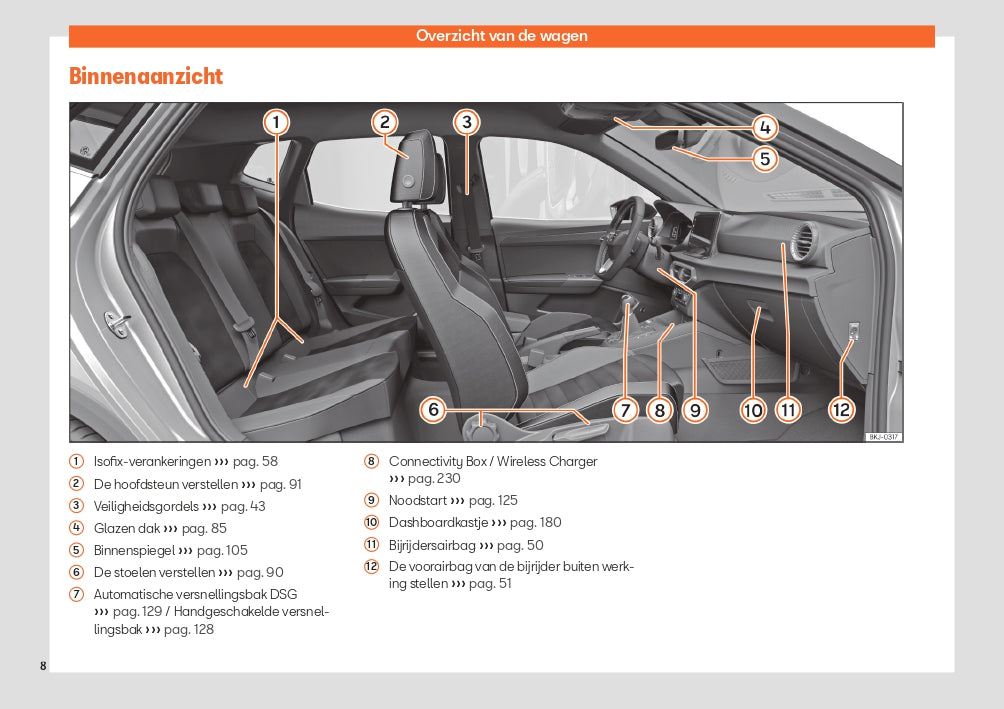 Overzicht van de wagen

Binnenaanzicht

1 2 3 4 5 6 7 8 9 10 11 12

BKJ-0317

1 Isofix-verankeringen ››› pag. 58
2 De hoofdsteun verstellen ››› pag. 91
3 Veiligheidsgordels ››› pag. 43
4 Glazen dak ››› pag. 85
5 Binnenspiegel ››› pag. 105
6 De stoelen verstellen ››› pag. 90
7 Automatische versnellingsbak DSG ››› pag. 129 / Handgeschakelde versnellingsbak ››› pag. 128

8 Connectivity Box / Wireless Charger ››› pag. 230
9 Noodstart ››› pag. 125
10 Dashboardkastje ››› pag. 180
11 Bijrijdersairbag ››› pag. 50
12 De voorairbag van de bijrijder buiten werking stellen ››› pag. 51

8