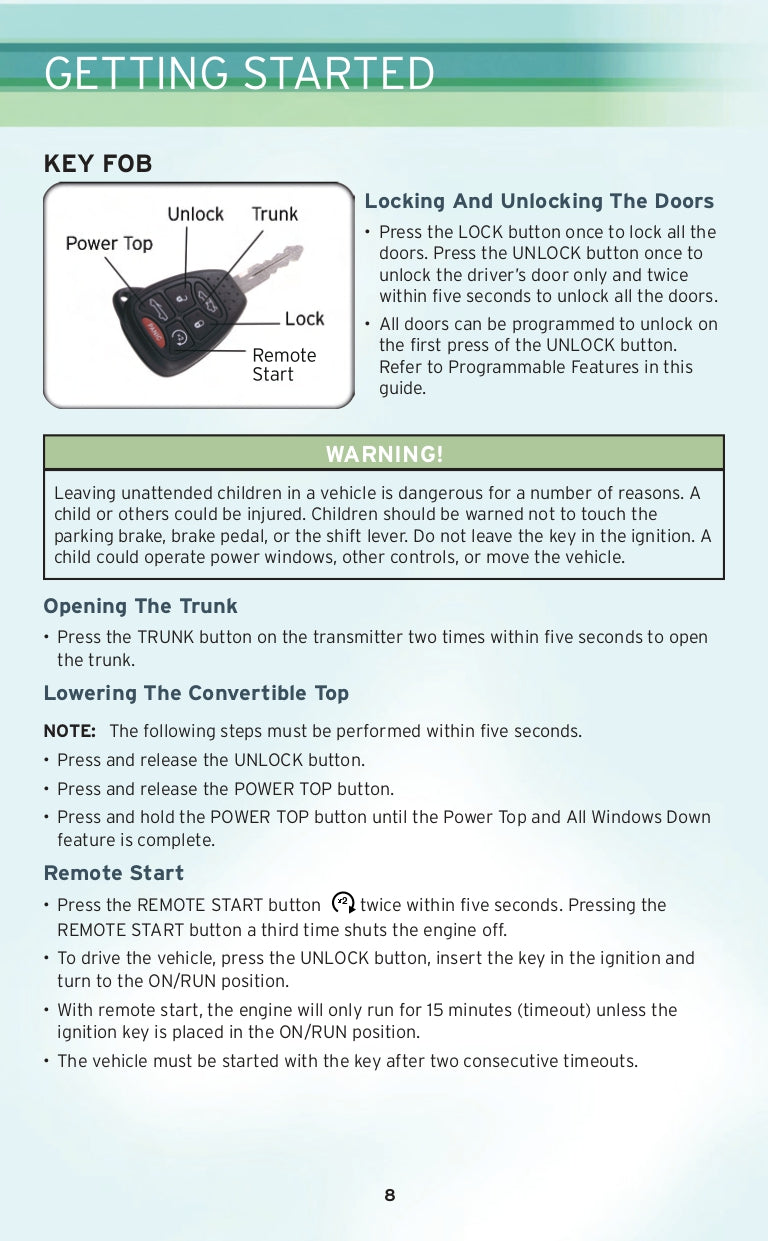 GETTING STARTED

KEY FOB

Unlock
Trunk
Power Top
Lock
Remote Start
PANIC

Locking And Unlocking The Doors

• Press the LOCK button once to lock all the doors. Press the UNLOCK button once to unlock the driver's door only and twice within five seconds to unlock all the doors.
• All doors can be programmed to unlock on the first press of the UNLOCK button. Refer to Programmable Features in this guide.

WARNING!

Leaving unattended children in a vehicle is dangerous for a number of reasons. A child or others could be injured. Children should be warned not to touch the parking brake, brake pedal, or the shift lever. Do not leave the key in the ignition. A child could operate power windows, other controls, or move the vehicle.

Opening The Trunk

• Press the TRUNK button on the transmitter two times within five seconds to open the trunk.

Lowering The Convertible Top

NOTE: The following steps must be performed within five seconds.
• Press and release the UNLOCK button.
• Press and release the POWER TOP button.
• Press and hold the POWER TOP button until the Power Top and All Windows Down feature is complete.

Remote Start

• Press the REMOTE START button x2 twice within five seconds. Pressing the REMOTE START button a third time shuts the engine off.
• To drive the vehicle, press the UNLOCK button, insert the key in the ignition and turn to the ON/RUN position.
• With remote start, the engine will only run for 15 minutes (timeout) unless the ignition key is placed in the ON/RUN position.
• The vehicle must be started with the key after two consecutive timeouts.

8