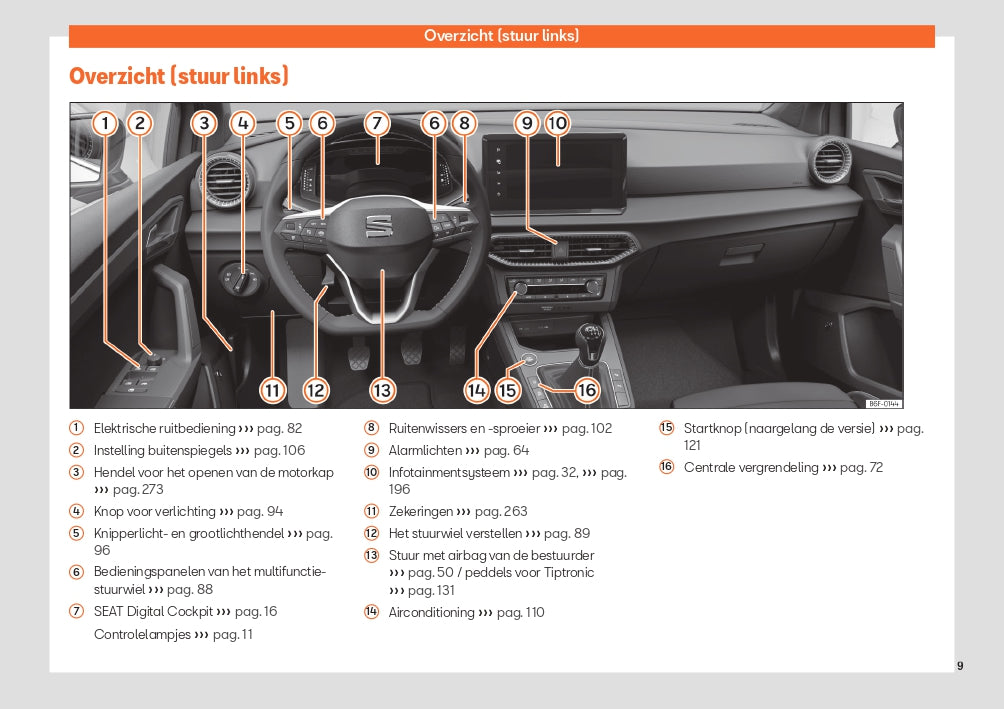 Overzicht (stuur links)

Overzicht (stuur links)

1 2 3 4 5 6 7 6 8 9 10

11 12 13 14 15 16

B6F-0144

1 Elektrische ruitbediening ››› pag. 82
2 Instelling buitenspiegels ››› pag. 106
3 Hendel voor het openen van de motorkap ››› pag. 273
4 Knop voor verlichting ››› pag. 94
5 Knipperlicht- en grootlichthendel ››› pag. 96
6 Bedieningspanelen van het multifunctiestuurwiel ››› pag. 88
7 SEAT Digital Cockpit ››› pag. 16
Controlelampjes ››› pag. 11

8 Ruitenwissers en -sproeier ››› pag. 102
9 Alarmlichten ››› pag. 64
10 Infotainmentsysteem ››› pag. 32, ››› pag. 196
11 Zekeringen ››› pag. 263
12 Het stuurwiel verstellen ››› pag. 89
13 Stuur met airbag van de bestuurder ››› pag. 50 / peddels voor Tiptronic ››› pag. 131
14 Airconditioning ››› pag. 110

15 Startknop (naargelang de versie) ››› pag. 121
16 Centrale vergrendeling ››› pag. 72

9