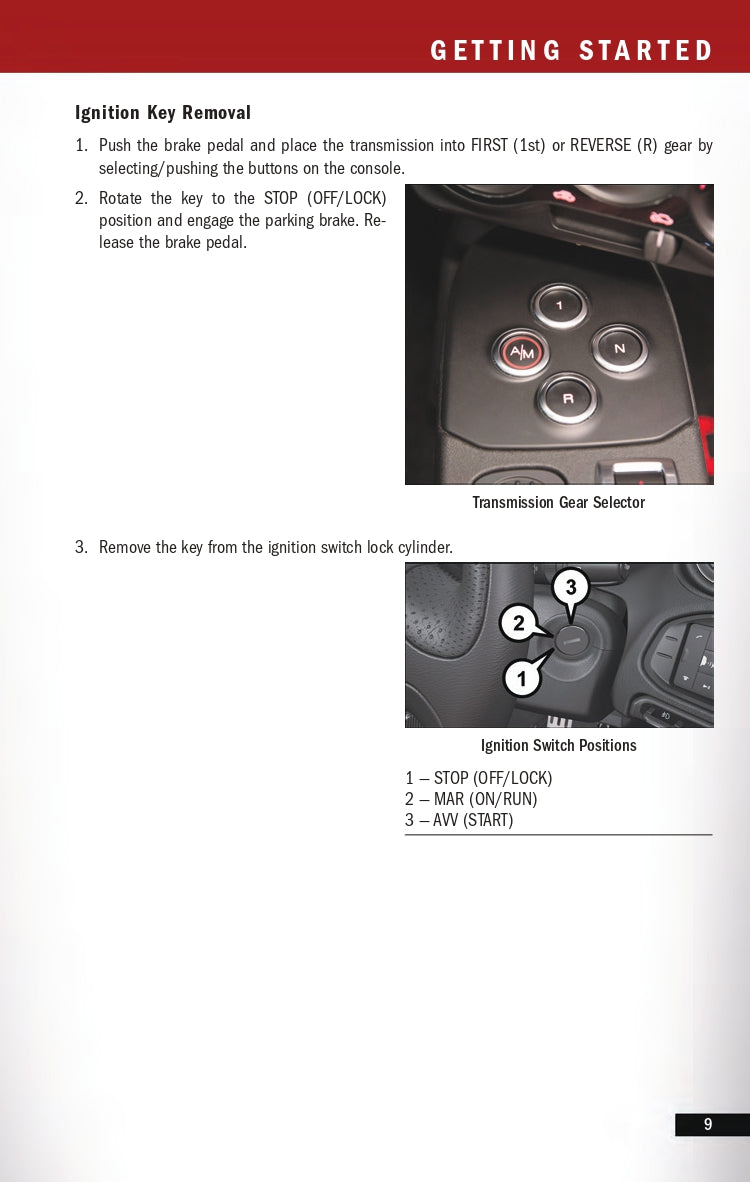 GETTING STARTED

Ignition Key Removal

1. Push the brake pedal and place the transmission into FIRST (1st) or REVERSE (R) gear by selecting/pushing the buttons on the console.

2. Rotate the key to the STOP (OFF/LOCK) position and engage the parking brake. Release the brake pedal.

1
A/M
N
R

Transmission Gear Selector

3. Remove the key from the ignition switch lock cylinder.

3
2
1

Ignition Switch Positions

1 – STOP (OFF/LOCK)
2 – MAR (ON/RUN)
3 – AVV (START)

9