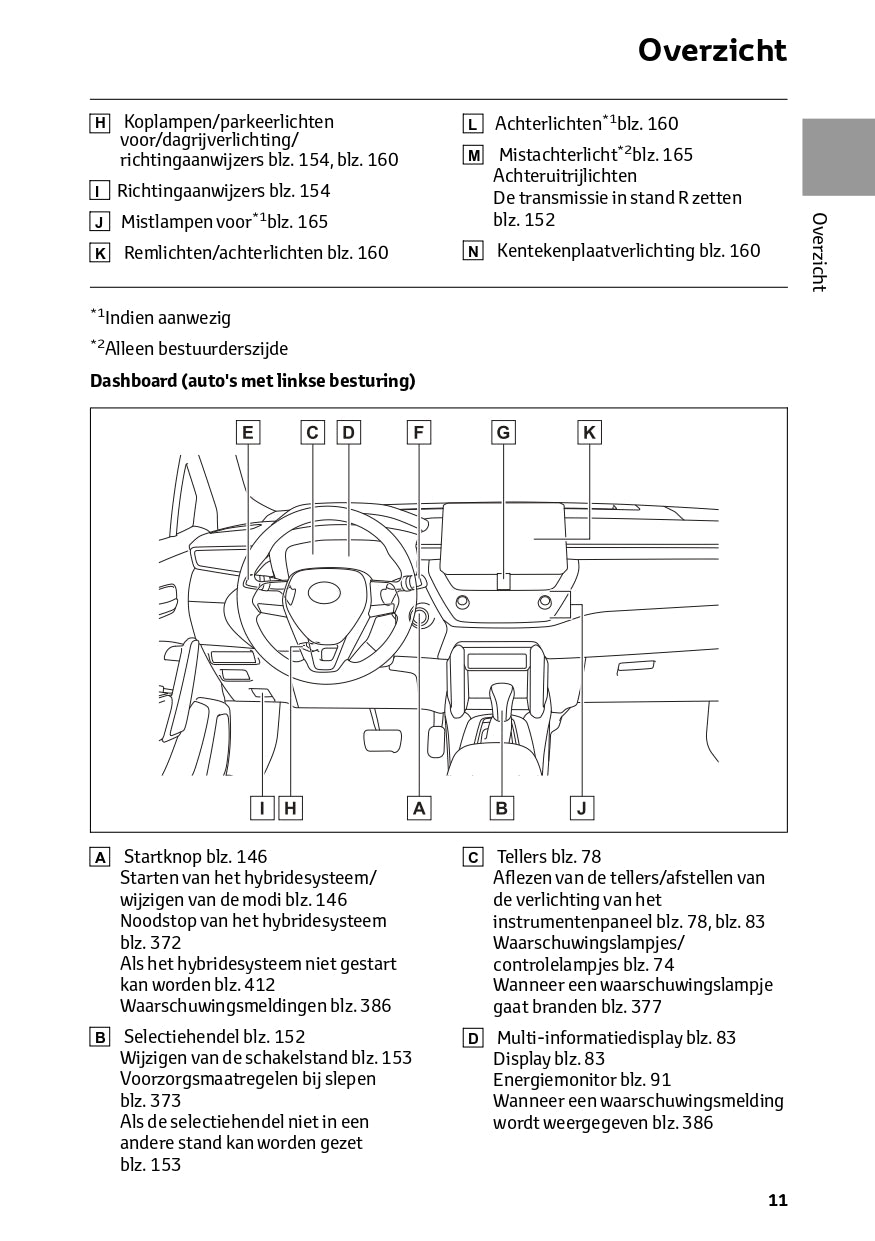 Overzicht

H Koplampen/parkeerlichten voor/dagrijverlichting/ richtingaanwijzers blz. 154, blz. 160

I Richtingaanwijzers blz. 154

J Mistlampen voor$^{*1}$blz. 165

K Remlichten/achterlichten blz. 160

L Achterlichten$^{*1}$blz. 160

M Mistachterlicht$^{*2}$blz. 165
Achteruitrijlichten
De transmissie in stand R zetten blz. 152

N Kentekenplaatverlichting blz. 160

Overzicht

$^{*1}$Indien aanwezig

$^{*2}$Alleen bestuurderszijde

Dashboard (auto's met linkse besturing)

E C D F G K

I H A B J

A Startknop blz. 146
Starten van het hybridesysteem/ wijzigen van de modi blz. 146
Noodstop van het hybridesysteem blz. 372
Als het hybridesysteem niet gestart kan worden blz. 412
Waarschuwingsmeldingen blz. 386

B Selectiehendel blz. 152
Wijzigen van de schakelstand blz. 153
Voorzorgsmaatregelen bij slepen blz. 373
Als de selectiehendel niet in een andere stand kan worden gezet blz. 153

C Tellers blz. 78
Aflezen van de tellers/afstellen van de verlichting van het instrumentenpaneel blz. 78, blz. 83
Waarschuwingslampjes/ controlelampjes blz. 74
Wanneer een waarschuwingslampje gaat branden blz. 377

D Multi-informatiedisplay blz. 83
Display blz. 83
Energiemonitor blz. 91
Wanneer een waarschuwingsmelding wordt weergegeven blz. 386

11