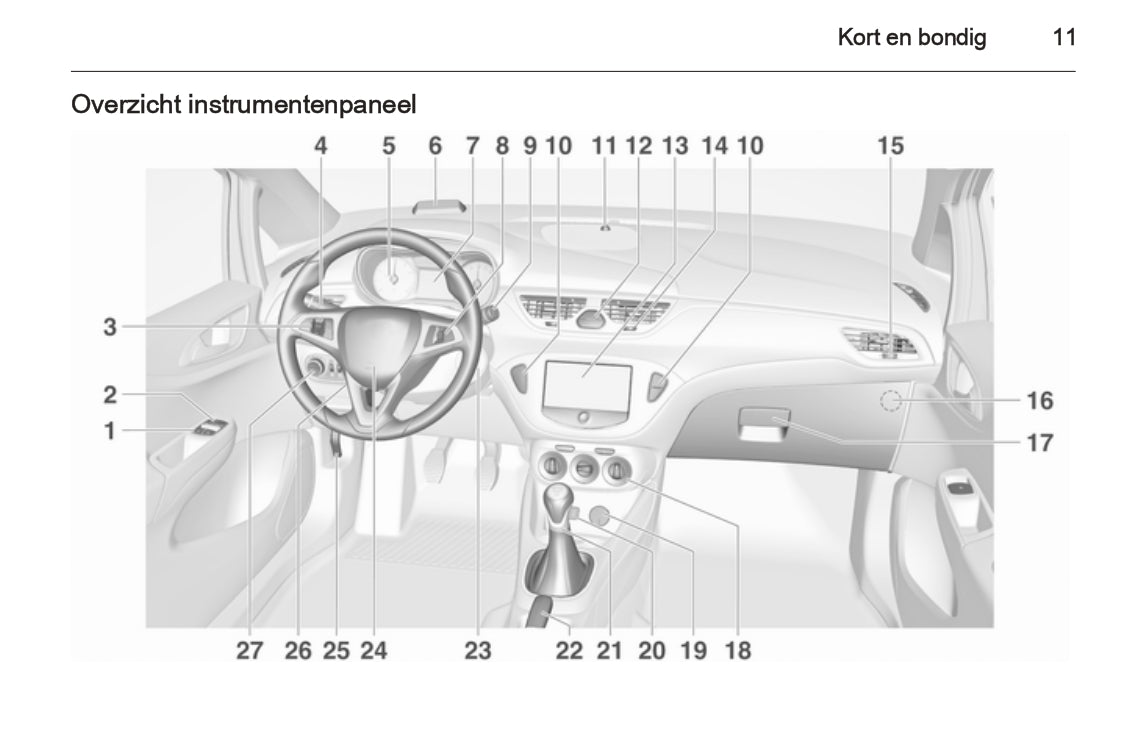 Kort en bondig 11

Overzicht instrumentenpaneel

4 5 6 7 8 9 10 11 12 13 14 10 15

3

2

1

16

17

27 26 25 24 23 22 21 20 19 18