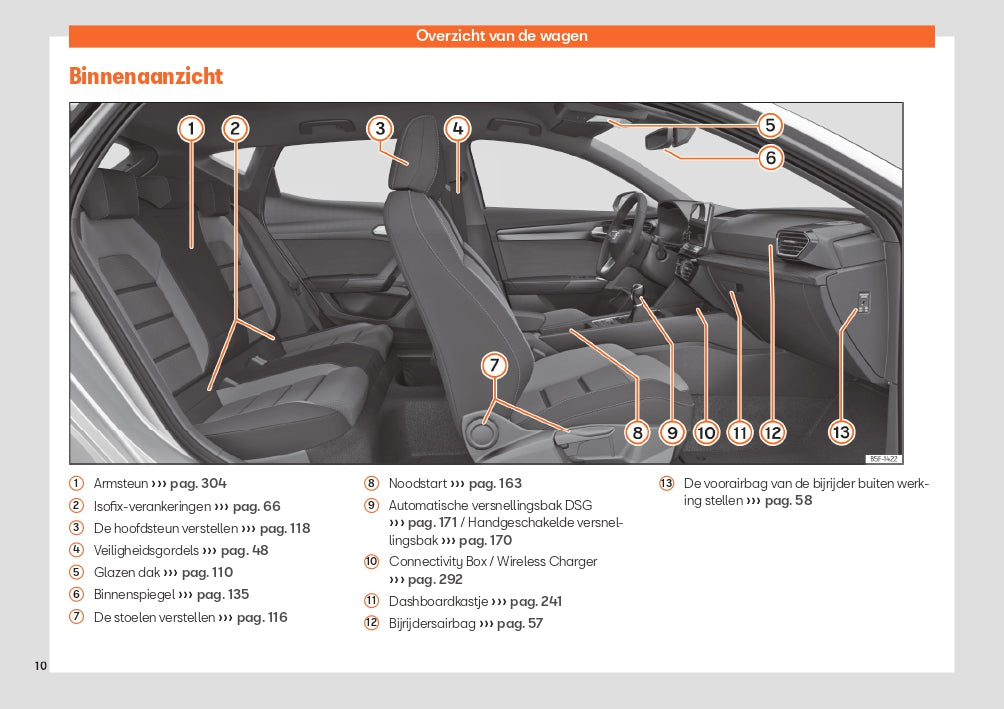 Overzicht van de wagen

Binnenaanzicht

1 2 3 4 5 6 7 8 9 10 11 12 13

B5F-1422

1 Armsteun ››› pag. 304
2 Isofix-verankeringen ››› pag. 66
3 De hoofdsteun verstellen ››› pag. 118
4 Veiligheidsgordels ››› pag. 48
5 Glazen dak ››› pag. 110
6 Binnenspiegel ››› pag. 135
7 De stoelen verstellen ››› pag. 116

8 Noodstart ››› pag. 163
9 Automatische versnellingsbak DSG ››› pag. 171 / Handgeschakelde versnellingsbak ››› pag. 170
10 Connectivity Box / Wireless Charger ››› pag. 292
11 Dashboardkastje ››› pag. 241
12 Bijrijdersairbag ››› pag. 57

13 De voorairbag van de bijrijder buiten werking stellen ››› pag. 58

10