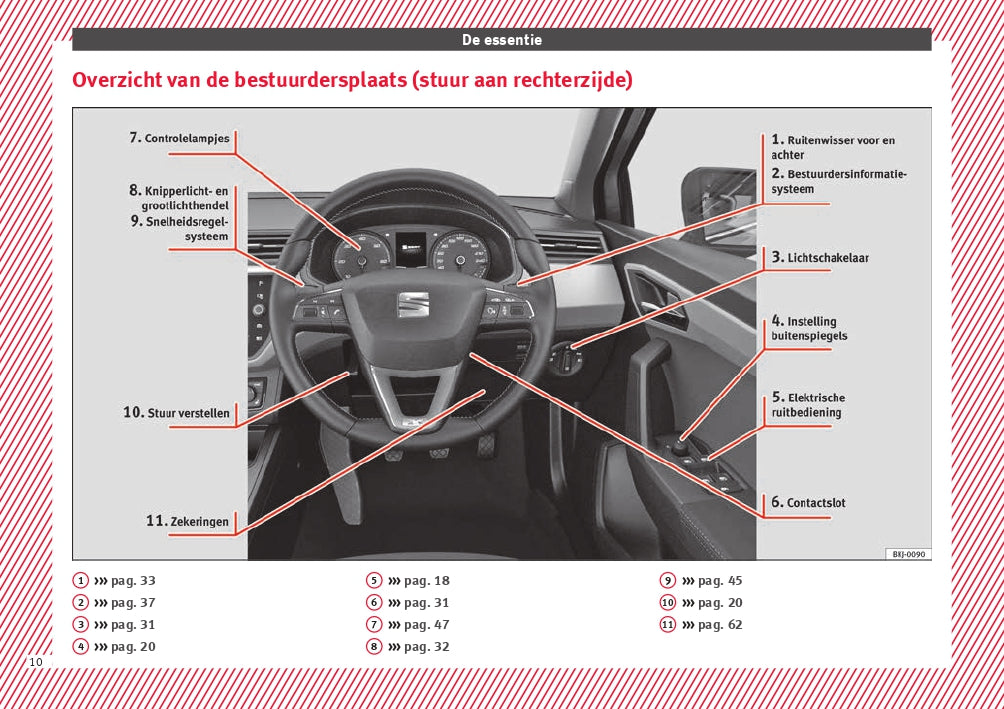 De essentie

Overzicht van de bestuurdersplaats (stuur aan rechterzijde)

7. Controlelampjes

8. Knipperlicht- en grootlichthendel

9. Snelheidsregelsysteem

10. Stuur verstellen

11. Zekeringen

1. Ruitenwisser voor en achter

2. Bestuurdersinformatiesysteem

3. Lichtschakelaar

4. Instelling buitenspiegels

5. Elektrische ruitbediening

6. Contactslot

BKJ-0090

1 ››› pag. 33
2 ››› pag. 37
3 ››› pag. 31
4 ››› pag. 20

5 ››› pag. 18
6 ››› pag. 31
7 ››› pag. 47
8 ››› pag. 32

9 ››› pag. 45
10 ››› pag. 20
11 ››› pag. 62

10