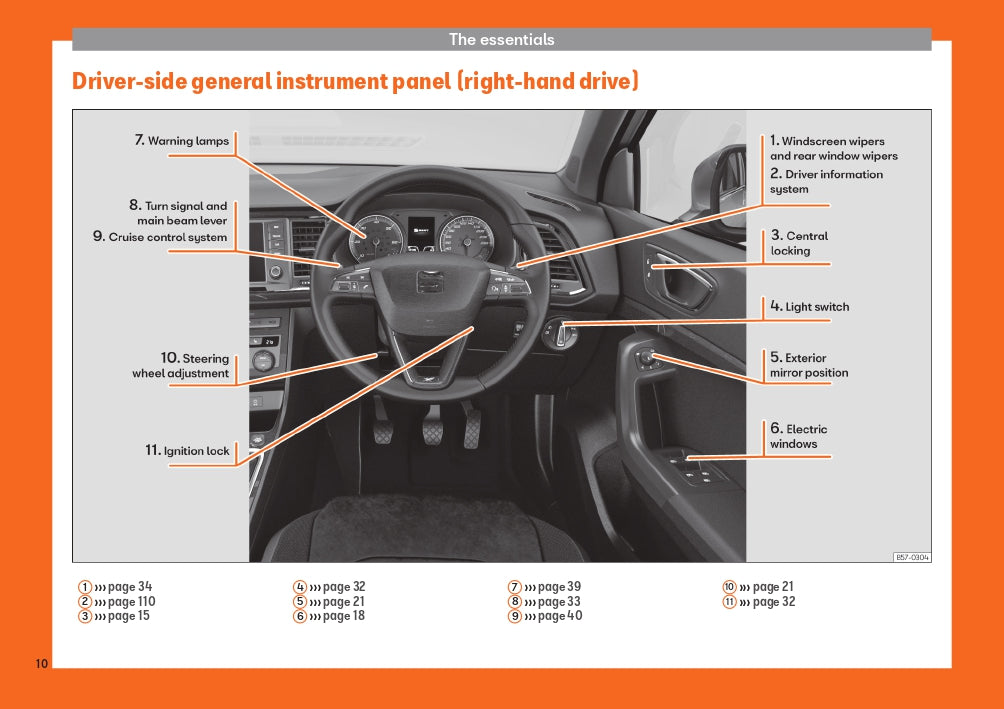 The essentials

Driver-side general instrument panel (right-hand drive)

7. Warning lamps

8. Turn signal and main beam lever

9. Cruise control system

10. Steering wheel adjustment

11. Ignition lock

1. Windscreen wipers and rear window wipers

2. Driver information system

3. Central locking

4. Light switch

5. Exterior mirror position

6. Electric windows

B57-0304

1 ››› page 34
2 ››› page 110
3 ››› page 15

4 ››› page 32
5 ››› page 21
6 ››› page 18

7 ››› page 39
8 ››› page 33
9 ››› page 40

10 ››› page 21
11 ››› page 32

10