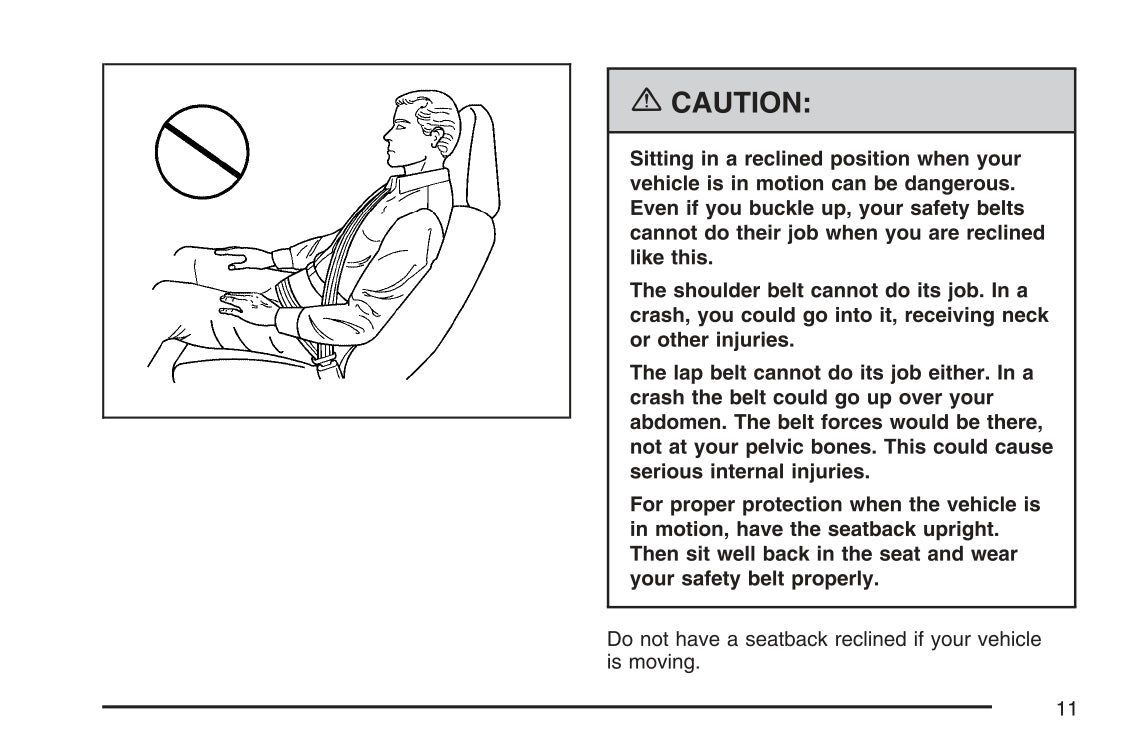 ⚠ CAUTION:

Sitting in a reclined position when your vehicle is in motion can be dangerous. Even if you buckle up, your safety belts cannot do their job when you are reclined like this.

The shoulder belt cannot do its job. In a crash, you could go into it, receiving neck or other injuries.

The lap belt cannot do its job either. In a crash the belt could go up over your abdomen. The belt forces would be there, not at your pelvic bones. This could cause serious internal injuries.

For proper protection when the vehicle is in motion, have the seatback upright. Then sit well back in the seat and wear your safety belt properly.

Do not have a seatback reclined if your vehicle is moving.

11