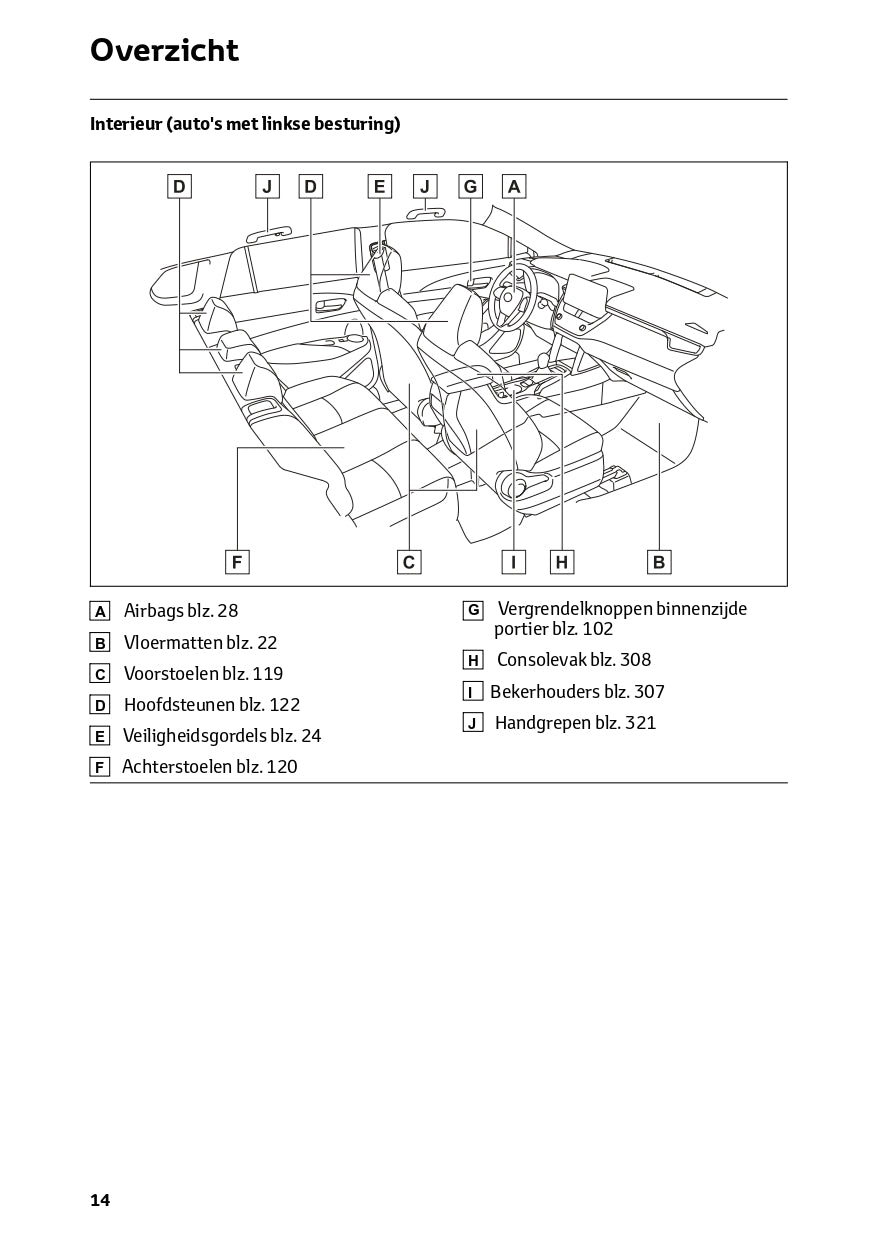 Overzicht

Interieur (auto's met linkse besturing)

D J D E J G A

F C I H B

A Airbags blz. 28

B Vloermatten blz. 22

C Voorstoelen blz. 119

D Hoofdsteunen blz. 122

E Veiligheidsgordels blz. 24

F Achterstoelen blz. 120

G Vergrendelknoppen binnenzijde portier blz. 102

H Consolevak blz. 308

I Bekerhouders blz. 307

J Handgrepen blz. 321

14