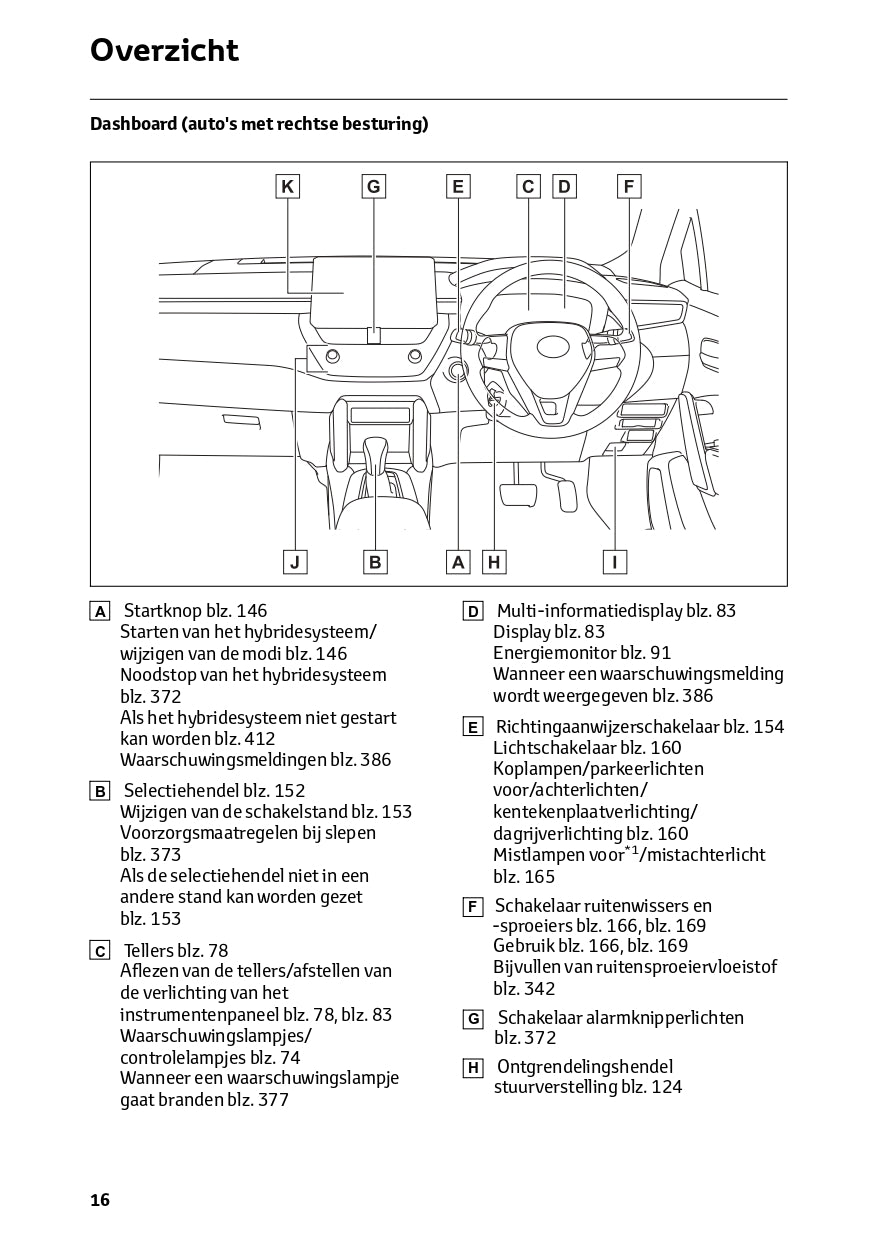 Overzicht

Dashboard (auto's met rechtse besturing)

K G E C D F

J B A H I

A Startknop blz. 146
Starten van het hybridesysteem/ wijzigen van de modi blz. 146
Noodstop van het hybridesysteem blz. 372
Als het hybridesysteem niet gestart kan worden blz. 412
Waarschuwingsmeldingen blz. 386

B Selectiehendel blz. 152
Wijzigen van de schakelstand blz. 153
Voorzorgsmaatregelen bij slepen blz. 373
Als de selectiehendel niet in een andere stand kan worden gezet blz. 153

C Tellers blz. 78
Aflezen van de tellers/afstellen van de verlichting van het instrumentenpaneel blz. 78, blz. 83
Waarschuwingslampjes/ controlelampjes blz. 74
Wanneer een waarschuwingslampje gaat branden blz. 377

D Multi-informatiedisplay blz. 83
Display blz. 83
Energiemonitor blz. 91
Wanneer een waarschuwingsmelding wordt weergegeven blz. 386

E Richtingaanwijzerschakelaar blz. 154
Lichtschakelaar blz. 160
Koplampen/parkeerlichten voor/achterlichten/ kentekenplaatverlichting/ dagrijverlichting blz. 160
Mistlampen voor$^{*1}$/mistachterlicht blz. 165

F Schakelaar ruitenwissers en -sproeiers blz. 166, blz. 169
Gebruik blz. 166, blz. 169
Bijvullen van ruitensproeiervloeistof blz. 342

G Schakelaar alarmknipperlichten blz. 372

H Ontgrendelingshendel stuurverstelling blz. 124

16