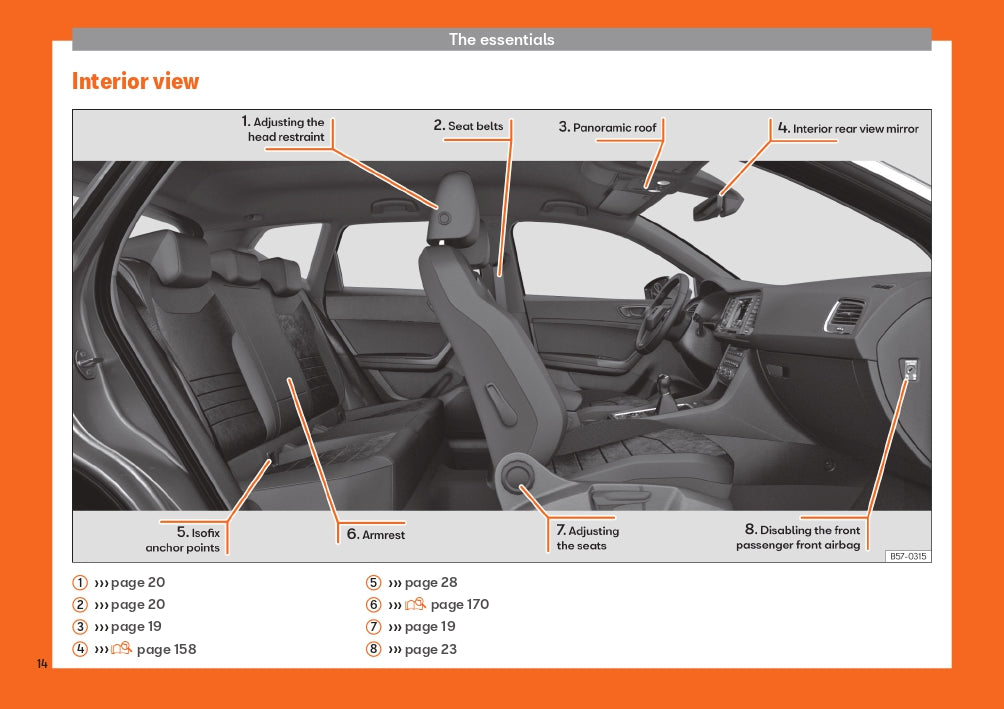 The essentials

Interior view

1. Adjusting the head restraint

2. Seat belts

3. Panoramic roof

4. Interior rear view mirror

5. Isofix anchor points

6. Armrest

7. Adjusting the seats

8. Disabling the front passenger front airbag

B57-0315

1 ››› page 20
2 ››› page 20
3 ››› page 19
4 ››› page 158
5 ››› page 28
6 ››› page 170
7 ››› page 19
8 ››› page 23

14