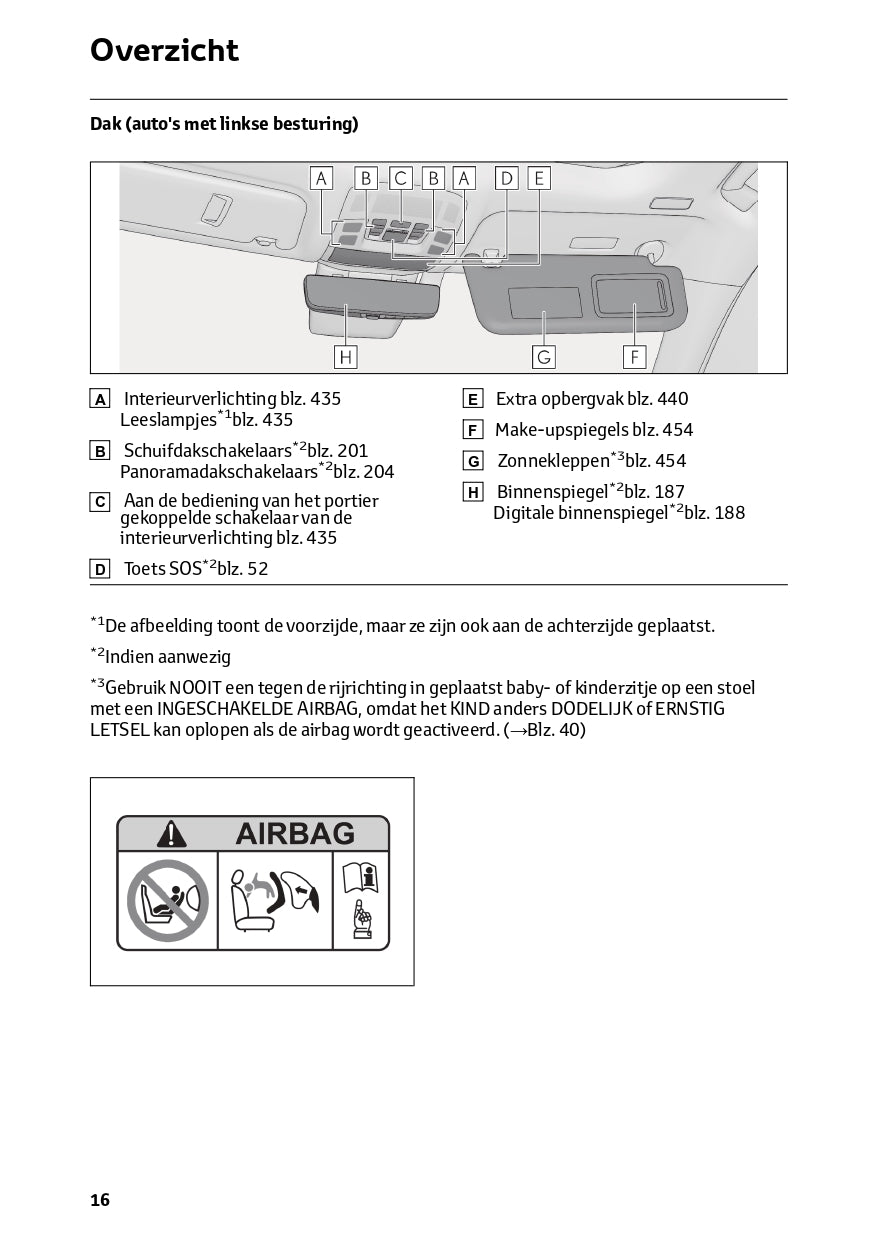 Overzicht

Dak (auto's met linkse besturing)

A B C B A D E

H G F

A Interieurverlichting blz. 435
Leeslampjes$^{*1}$blz. 435

B Schuifdakschakelaars$^{*2}$blz. 201
Panoramadakschakelaars$^{*2}$blz. 204

C Aan de bediening van het portier gekoppelde schakelaar van de interieurverlichting blz. 435

D Toets SOS$^{*2}$blz. 52

E Extra opbergvak blz. 440

F Make-upspiegels blz. 454

G Zonnekleppen$^{*3}$blz. 454

H Binnenspiegel$^{*2}$blz. 187
Digitale binnenspiegel$^{*2}$blz. 188

$^{*1}$De afbeelding toont de voorzijde, maar ze zijn ook aan de achterzijde geplaatst.

$^{*2}$Indien aanwezig

$^{*3}$Gebruik NOOIT een tegen de rijrichting in geplaatst baby- of kinderzitje op een stoel met een INGESCHAKELDE AIRBAG, omdat het KIND anders DODELIJK of ERNSTIG LETSEL kan oplopen als de airbag wordt geactiveerd. (→Blz. 40)

AIRBAG

16