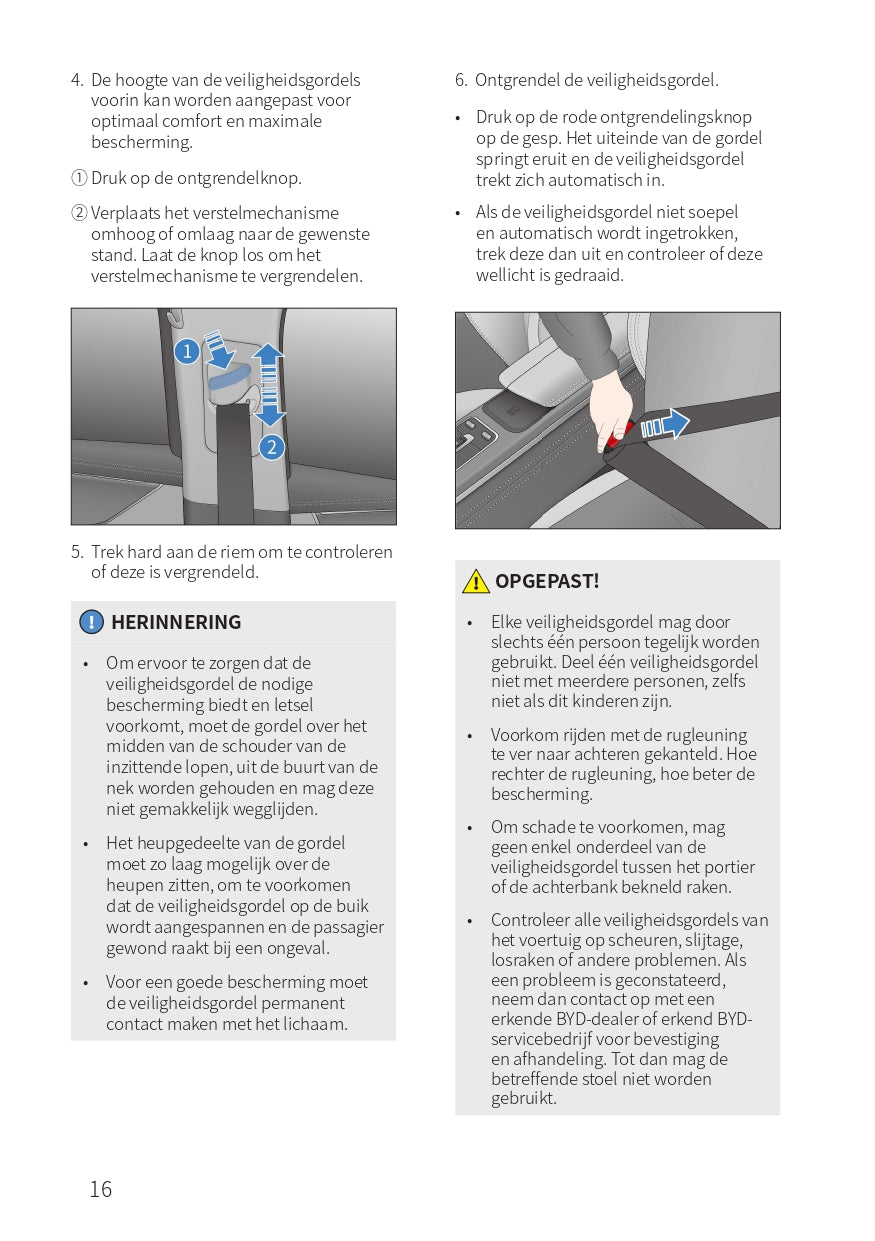 4. De hoogte van de veiligheidsgordels voorin kan worden aangepast voor optimaal comfort en maximale bescherming.

① Druk op de ontgrendelknop.

② Verplaats het verstelmechanisme omhoog of omlaag naar de gewenste stand. Laat de knop los om het verstelmechanisme te vergrendelen.

1

2

5. Trek hard aan de riem om te controleren of deze is vergrendeld.

HERINNERING

• Om ervoor te zorgen dat de veiligheidsgordel de nodige bescherming biedt en letsel voorkomt, moet de gordel over het midden van de schouder van de inzittende lopen, uit de buurt van de nek worden gehouden en mag deze niet gemakkelijk wegglijden.

• Het heupgedeelte van de gordel moet zo laag mogelijk over de heupen zitten, om te voorkomen dat de veiligheidsgordel op de buik wordt aangespannen en de passagier gewond raakt bij een ongeval.

• Voor een goede bescherming moet de veiligheidsgordel permanent contact maken met het lichaam.

6. Ontgrendel de veiligheidsgordel.

• Druk op de rode ontgrendelingsknop op de gesp. Het uiteinde van de gordel springt eruit en de veiligheidsgordel trekt zich automatisch in.

• Als de veiligheidsgordel niet soepel en automatisch wordt ingetrokken, trek deze dan uit en controleer of deze wellicht is gedraaid.

OPGEPAST!

• Elke veiligheidsgordel mag door slechts één persoon tegelijk worden gebruikt. Deel één veiligheidsgordel niet met meerdere personen, zelfs niet als dit kinderen zijn.

• Voorkom rijden met de rugleuning te ver naar achteren gekanteld. Hoe rechter de rugleuning, hoe beter de bescherming.

• Om schade te voorkomen, mag geen enkel onderdeel van de veiligheidsgordel tussen het portier of de achterbank bekneld raken.

• Controleer alle veiligheidsgordels van het voertuig op scheuren, slijtage, losraken of andere problemen. Als een probleem is geconstateerd, neem dan contact op met een erkende BYD-dealer of erkend BYD-servicebedrijf voor bevestiging en afhandeling. Tot dan mag de betreffende stoel niet worden gebruikt.

16