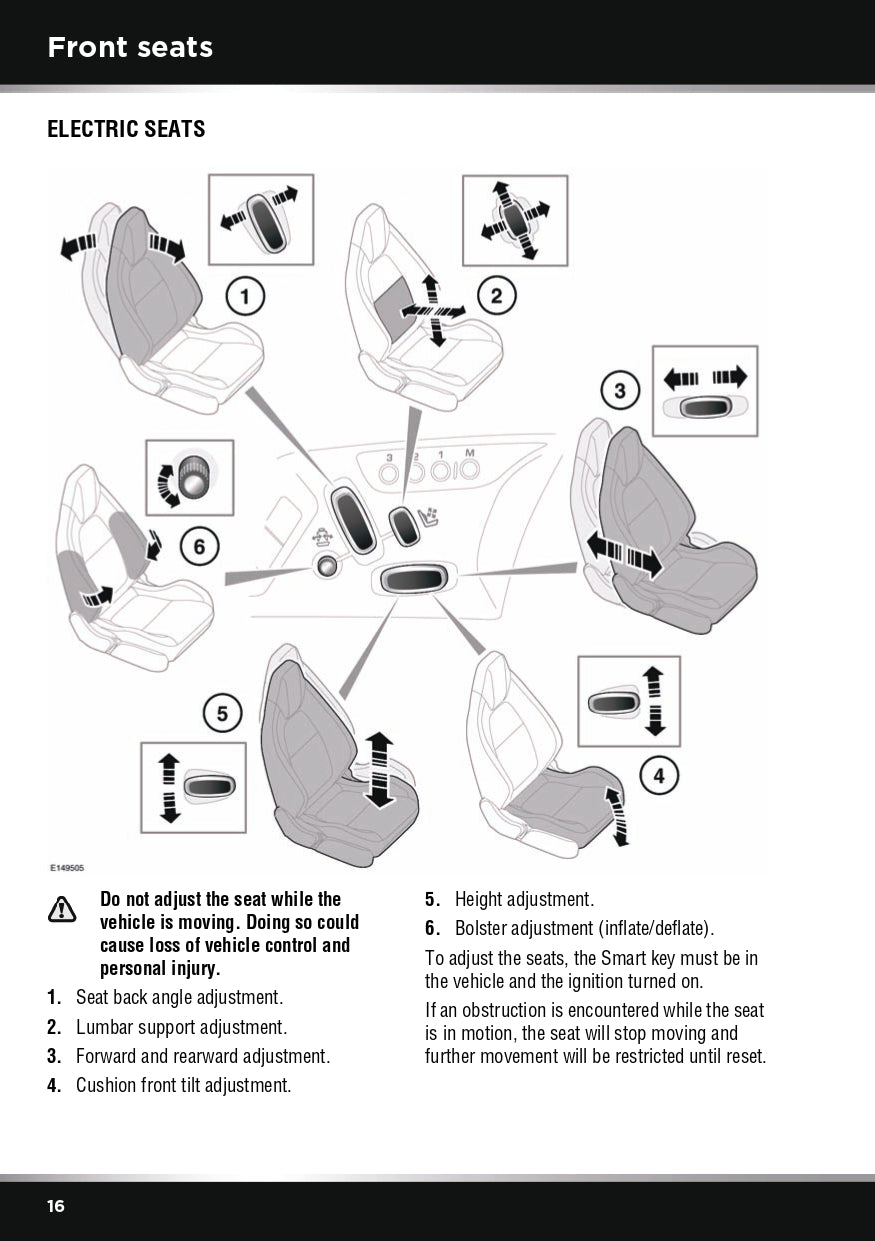 Front seats

ELECTRIC SEATS

1

2

3

3 2 1 M

6

5

4

E149505

Do not adjust the seat while the vehicle is moving. Doing so could cause loss of vehicle control and personal injury.

1. Seat back angle adjustment.
2. Lumbar support adjustment.
3. Forward and rearward adjustment.
4. Cushion front tilt adjustment.
5. Height adjustment.
6. Bolster adjustment (inflate/deflate).

To adjust the seats, the Smart key must be in the vehicle and the ignition turned on.

If an obstruction is encountered while the seat is in motion, the seat will stop moving and further movement will be restricted until reset.

16