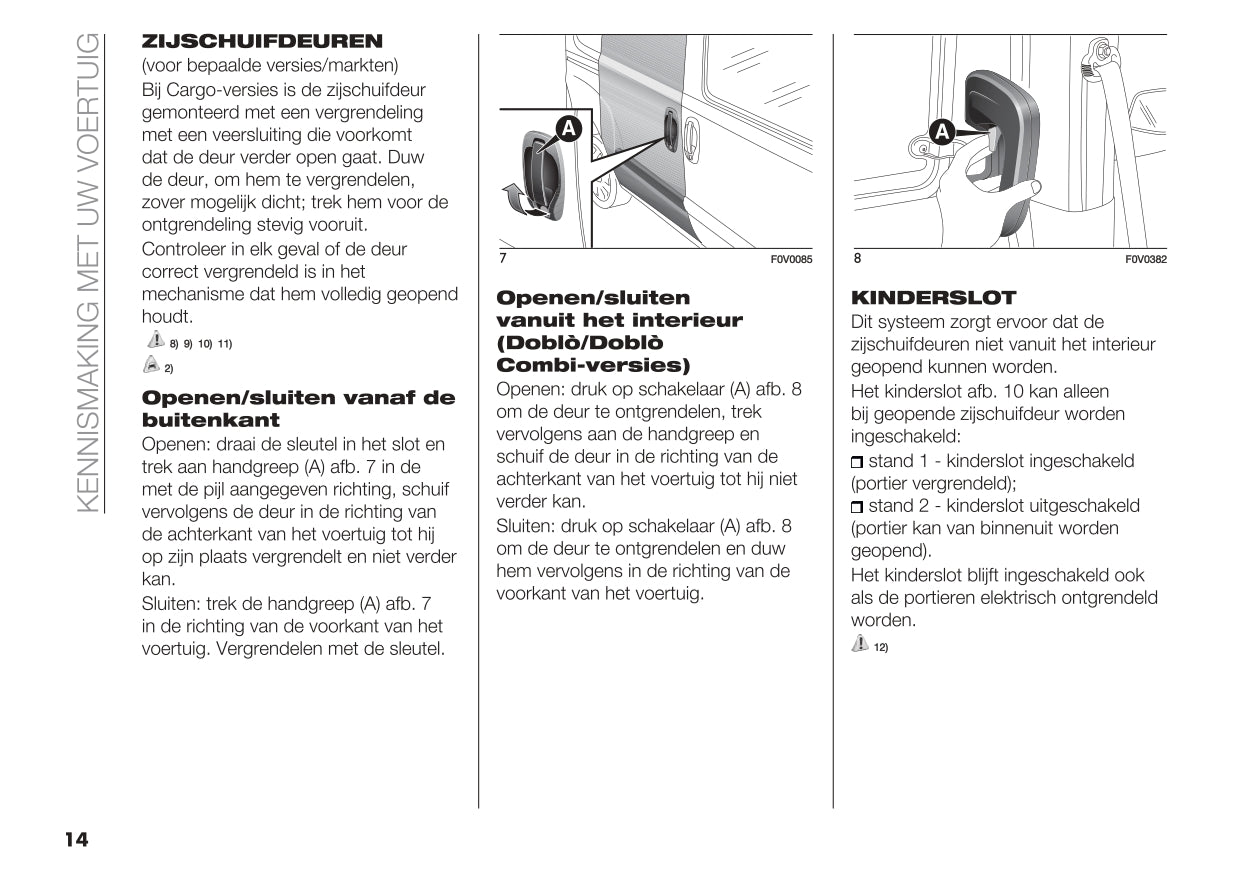 KENNISMAKING MET UW VOERTUIG

ZIJSCHUIFDEUREN
(voor bepaalde versies/markten)
Bij Cargo-versies is de zijschuifdeur gemonteerd met een vergrendeling met een veersluiting die voorkomt dat de deur verder open gaat. Duw de deur, om hem te vergrendelen, zover mogelijk dicht; trek hem voor de ontgrendeling stevig vooruit.
Controleer in elk geval of de deur correct vergrendeld is in het mechanisme dat hem volledig geopend houdt.
8) 9) 10) 11)
2)

Openen/sluiten vanaf de buitenkant
Openen: draai de sleutel in het slot en trek aan handgreep (A) afb. 7 in de met de pijl aangegeven richting, schuif vervolgens de deur in de richting van de achterkant van het voertuig tot hij op zijn plaats vergrendelt en niet verder kan.
Sluiten: trek de handgreep (A) afb. 7 in de richting van de voorkant van het voertuig. Vergrendelen met de sleutel.

A
7 F0V0085

Openen/sluiten vanuit het interieur (Doblò/Doblò Combi-versies)
Openen: druk op schakelaar (A) afb. 8 om de deur te ontgrendelen, trek vervolgens aan de handgreep en schuif de deur in de richting van de achterkant van het voertuig tot hij niet verder kan.
Sluiten: druk op schakelaar (A) afb. 8 om de deur te ontgrendelen en duw hem vervolgens in de richting van de voorkant van het voertuig.

A
8 F0V0382

KINDERSLOT
Dit systeem zorgt ervoor dat de zijschuifdeuren niet vanuit het interieur geopend kunnen worden.
Het kinderslot afb. 10 kan alleen bij geopende zijschuifdeur worden ingeschakeld:
stand 1 - kinderslot ingeschakeld (portier vergrendeld);
stand 2 - kinderslot uitgeschakeld (portier kan van binnenuit worden geopend).
Het kinderslot blijft ingeschakeld ook als de portieren elektrisch ontgrendeld worden.
12)

14