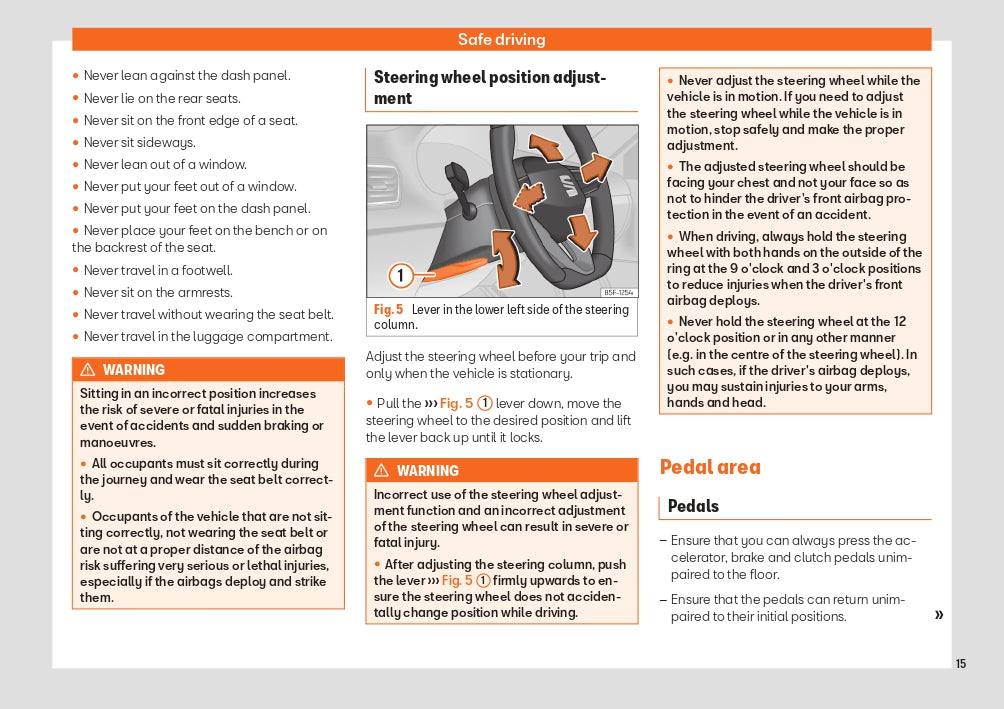 Safe driving

• Never lean against the dash panel.
• Never lie on the rear seats.
• Never sit on the front edge of a seat.
• Never sit sideways.
• Never lean out of a window.
• Never put your feet out of a window.
• Never put your feet on the dash panel.
• Never place your feet on the bench or on the backrest of the seat.
• Never travel in a footwell.
• Never sit on the armrests.
• Never travel without wearing the seat belt.
• Never travel in the luggage compartment.

⚠ WARNING

Sitting in an incorrect position increases the risk of severe or fatal injuries in the event of accidents and sudden braking or manoeuvres.

• All occupants must sit correctly during the journey and wear the seat belt correctly.

• Occupants of the vehicle that are not sitting correctly, not wearing the seat belt or are not at a proper distance of the airbag risk suffering very serious or lethal injuries, especially if the airbags deploy and strike them.

Steering wheel position adjustment

1

B5F-1254

Fig. 5 Lever in the lower left side of the steering column.

Adjust the steering wheel before your trip and only when the vehicle is stationary.

• Pull the ››› Fig. 5 ① lever down, move the steering wheel to the desired position and lift the lever back up until it locks.

⚠ WARNING

Incorrect use of the steering wheel adjustment function and an incorrect adjustment of the steering wheel can result in severe or fatal injury.

• After adjusting the steering column, push the lever ››› Fig. 5 ① firmly upwards to ensure the steering wheel does not accidentally change position while driving.

• Never adjust the steering wheel while the vehicle is in motion. If you need to adjust the steering wheel while the vehicle is in motion, stop safely and make the proper adjustment.

• The adjusted steering wheel should be facing your chest and not your face so as not to hinder the driver's front airbag protection in the event of an accident.

• When driving, always hold the steering wheel with both hands on the outside of the ring at the 9 o'clock and 3 o'clock positions to reduce injuries when the driver's front airbag deploys.

• Never hold the steering wheel at the 12 o'clock position or in any other manner (e.g. in the centre of the steering wheel). In such cases, if the driver's airbag deploys, you may sustain injuries to your arms, hands and head.

Pedal area

Pedals

– Ensure that you can always press the accelerator, brake and clutch pedals unimpaired to the floor.

– Ensure that the pedals can return unimpaired to their initial positions.

»

15