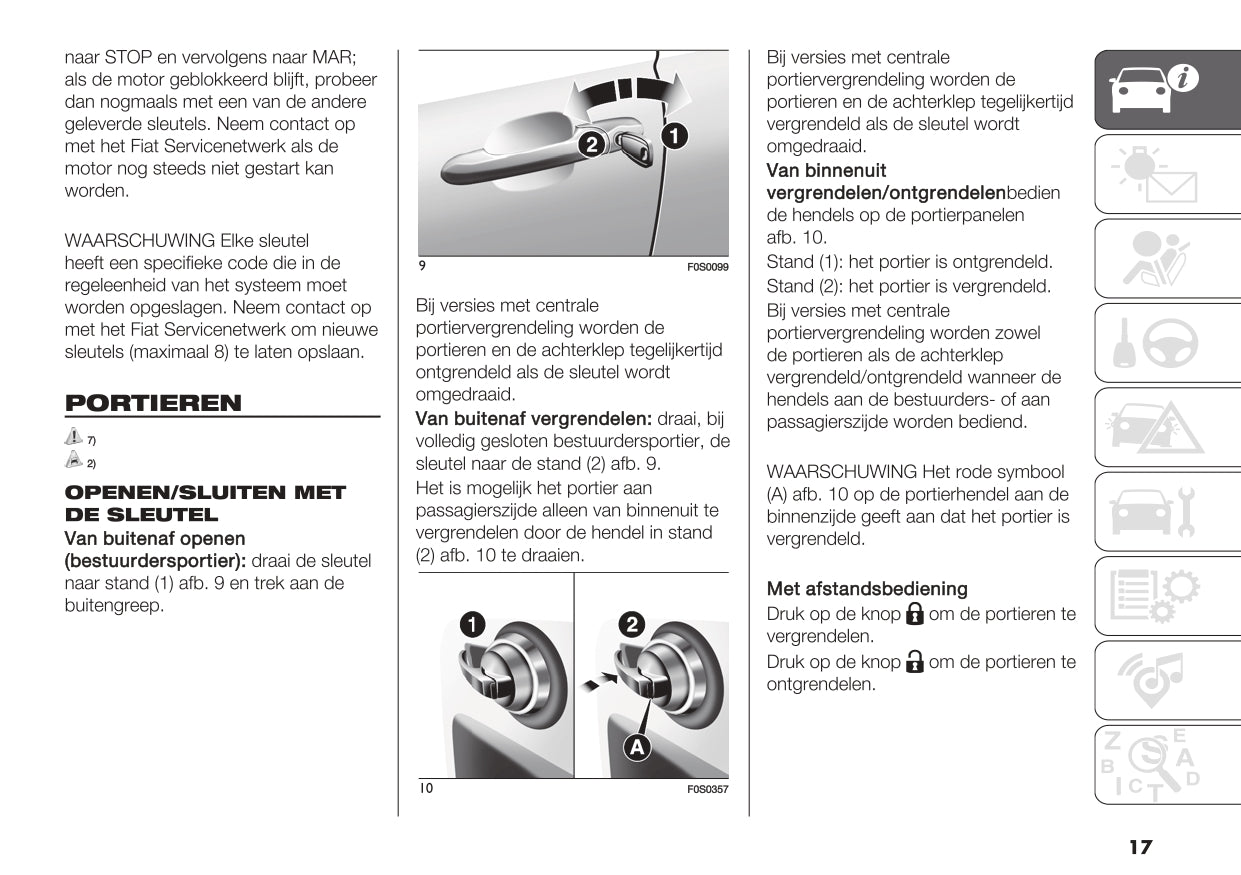 naar STOP en vervolgens naar MAR; als de motor geblokkeerd blijft, probeer dan nogmaals met een van de andere geleverde sleutels. Neem contact op met het Fiat Servicenetwerk als de motor nog steeds niet gestart kan worden.

WAARSCHUWING Elke sleutel heeft een specifieke code die in de regeleenheid van het systeem moet worden opgeslagen. Neem contact op met het Fiat Servicenetwerk om nieuwe sleutels (maximaal 8) te laten opslaan.

PORTIEREN

7)

2)

OPENEN/SLUITEN MET DE SLEUTEL

Van buitenaf openen (bestuurdersportier): draai de sleutel naar stand (1) afb. 9 en trek aan de buitengreep.

2 1

9 F0S0099

Bij versies met centrale portiervergrendeling worden de portieren en de achterklep tegelijkertijd ontgrendeld als de sleutel wordt omgedraaid.

Van buitenaf vergrendelen: draai, bij volledig gesloten bestuurdersportier, de sleutel naar de stand (2) afb. 9.

Het is mogelijk het portier aan passagierszijde alleen van binnenuit te vergrendelen door de hendel in stand (2) afb. 10 te draaien.

1 2 A

10 F0S0357

Bij versies met centrale portiervergrendeling worden de portieren en de achterklep tegelijkertijd vergrendeld als de sleutel wordt omgedraaid.

Van binnenuit vergrendelen/ontgrendelenbedien de hendels op de portierpanelen afb. 10.

Stand (1): het portier is ontgrendeld.

Stand (2): het portier is vergrendeld.

Bij versies met centrale portiervergrendeling worden zowel de portieren als de achterklep vergrendeld/ontgrendeld wanneer de hendels aan de bestuurders- of aan passagierszijde worden bediend.

WAARSCHUWING Het rode symbool (A) afb. 10 op de portierhendel aan de binnenzijde geeft aan dat het portier is vergrendeld.

Met afstandsbediening

Druk op de knop om de portieren te vergrendelen.

Druk op de knop om de portieren te ontgrendelen.

17