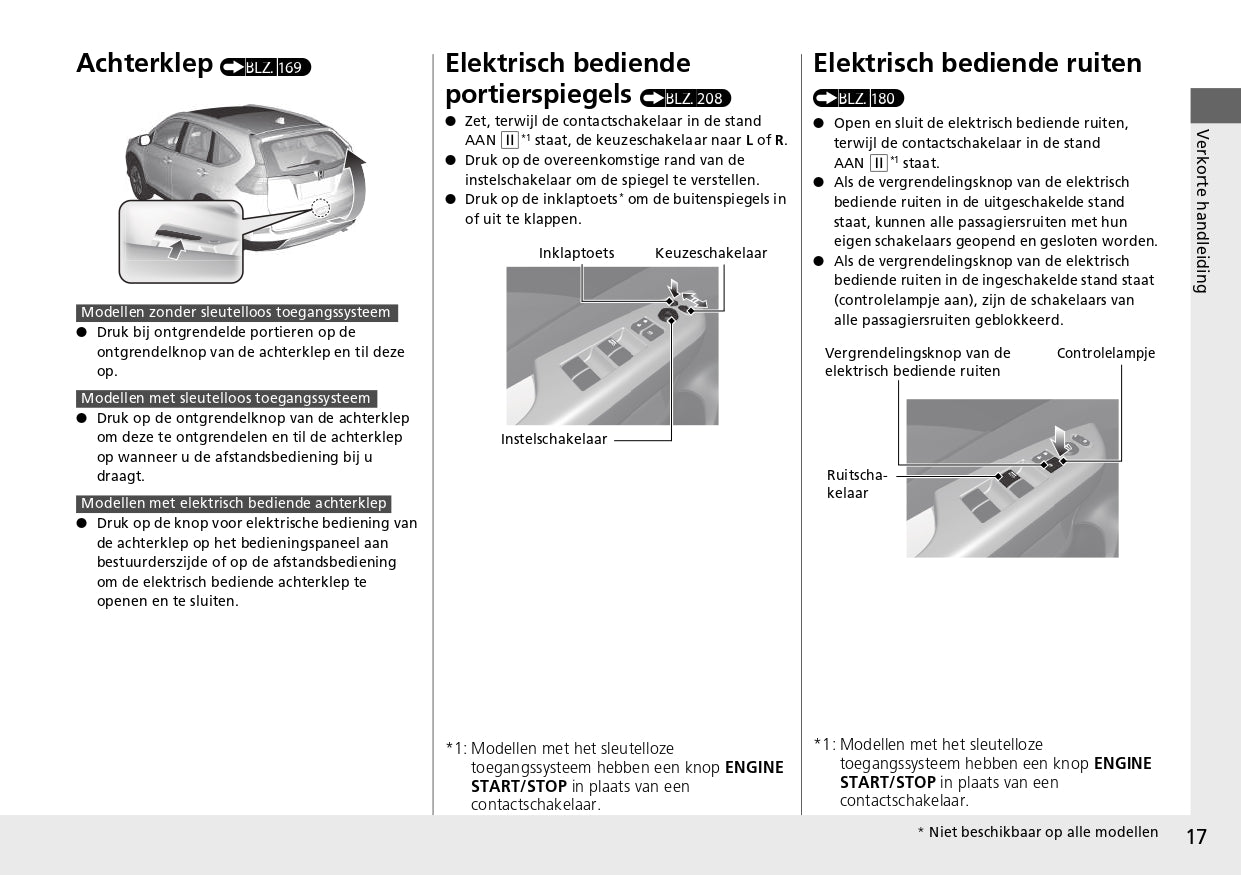 Achterklep BLZ. 169

Modellen zonder sleutelloos toegangssysteem
● Druk bij ontgrendelde portieren op de ontgrendelknop van de achterklep en til deze op.

Modellen met sleutelloos toegangssysteem
● Druk op de ontgrendelknop van de achterklep om deze te ontgrendelen en til de achterklep op wanneer u de afstandsbediening bij u draagt.

Modellen met elektrisch bediende achterklep
● Druk op de knop voor elektrische bediening van de achterklep op het bedieningspaneel aan bestuurderszijde of op de afstandsbediening om de elektrisch bediende achterklep te openen en te sluiten.

Elektrisch bediende portierspiegels BLZ. 208

● Zet, terwijl de contactschakelaar in de stand AAN II *1 staat, de keuzeschakelaar naar **L** of **R**.
● Druk op de overeenkomstige rand van de instelschakelaar om de spiegel te verstellen.
● Druk op de inklaptoets* om de buitenspiegels in of uit te klappen.

Inklaptoets
Keuzeschakelaar
Instelschakelaar

*1: Modellen met het sleutelloze toegangssysteem hebben een knop **ENGINE START/STOP** in plaats van een contactschakelaar.

Elektrisch bediende ruiten

BLZ. 180

● Open en sluit de elektrisch bediende ruiten, terwijl de contactschakelaar in de stand AAN II *1 staat.
● Als de vergrendelingsknop van de elektrisch bediende ruiten in de uitgeschakelde stand staat, kunnen alle passagiersruiten met hun eigen schakelaars geopend en gesloten worden.
● Als de vergrendelingsknop van de elektrisch bediende ruiten in de ingeschakelde stand staat (controlelampje aan), zijn de schakelaars van alle passagiersruiten geblokkeerd.

Vergrendelingsknop van de elektrisch bediende ruiten
Controlelampje
Ruitschakelaar

*1: Modellen met het sleutelloze toegangssysteem hebben een knop **ENGINE START/STOP** in plaats van een contactschakelaar.

Verkorte handleiding

* Niet beschikbaar op alle modellen

17