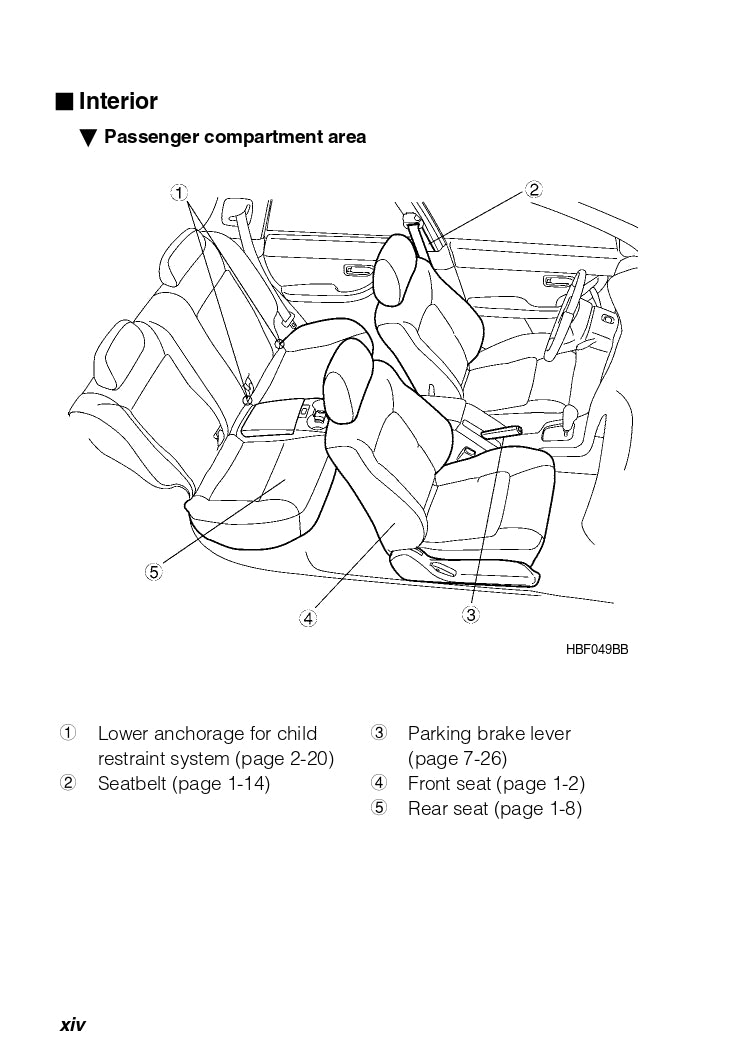 ■ Interior

▼ Passenger compartment area

①

②

⑤

④

③

HBF049BB

① Lower anchorage for child restraint system (page 2-20)
② Seatbelt (page 1-14)

③ Parking brake lever (page 7-26)
④ Front seat (page 1-2)
⑤ Rear seat (page 1-8)

xiv