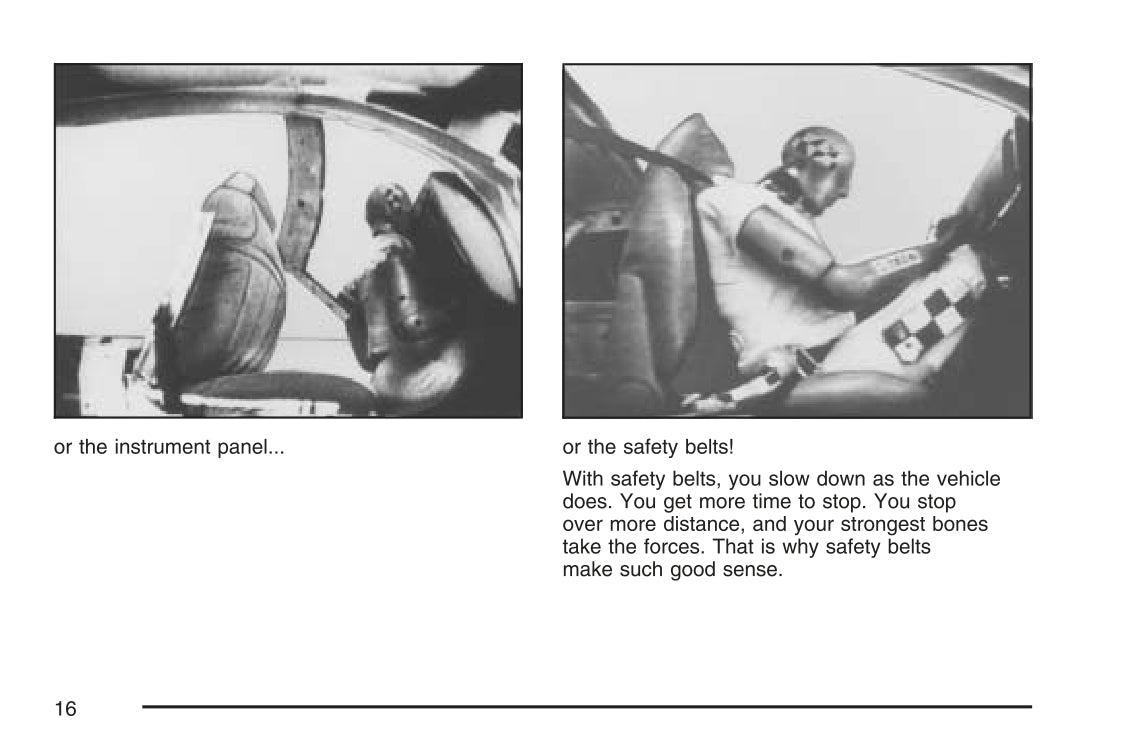 or the instrument panel...

or the safety belts!

With safety belts, you slow down as the vehicle does. You get more time to stop. You stop over more distance, and your strongest bones take the forces. That is why safety belts make such good sense.

16