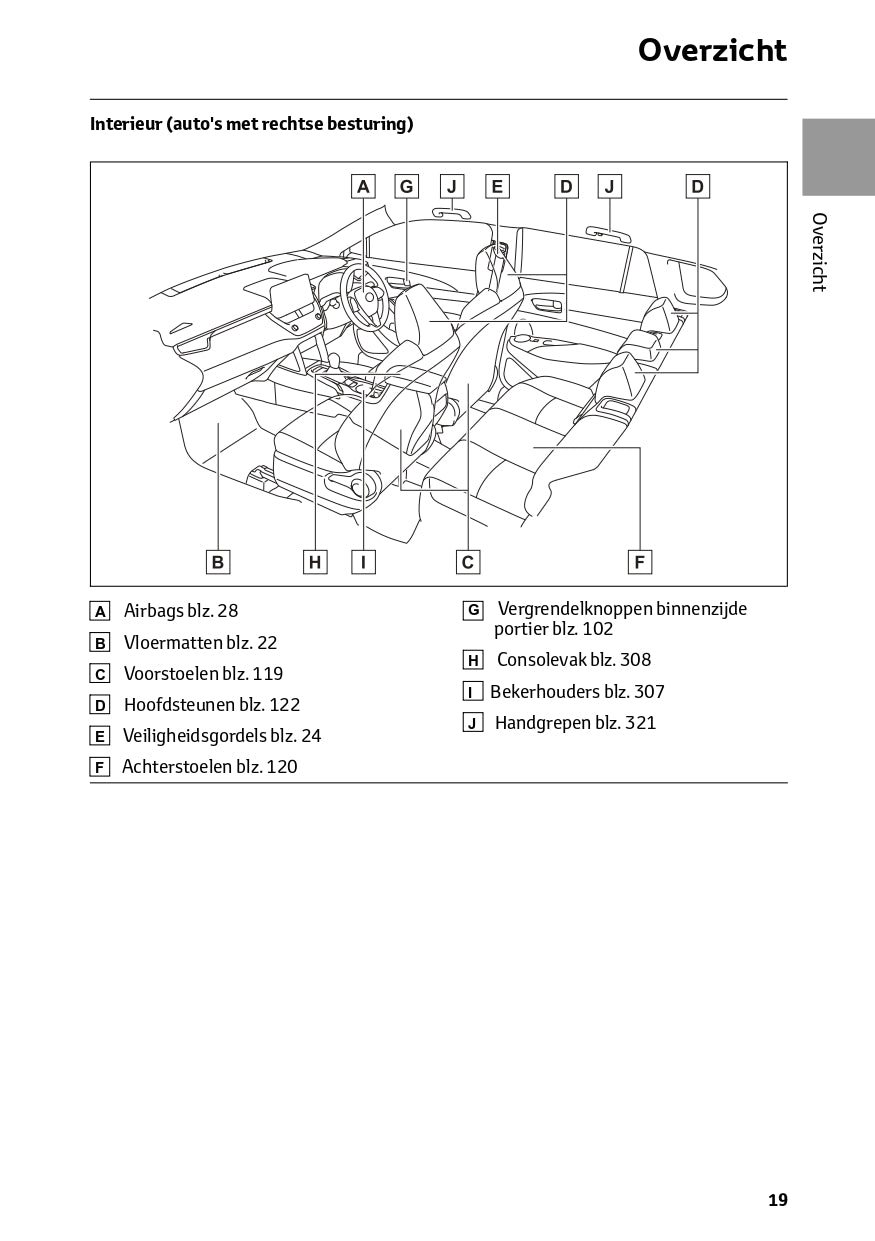 Overzicht

Interieur (auto's met rechtse besturing)

Overzicht

A G J E D J D

B H I C F

A Airbags blz. 28

B Vloermatten blz. 22

C Voorstoelen blz. 119

D Hoofdsteunen blz. 122

E Veiligheidsgordels blz. 24

F Achterstoelen blz. 120

G Vergrendelknoppen binnenzijde portier blz. 102

H Consolevak blz. 308

I Bekerhouders blz. 307

J Handgrepen blz. 321

19