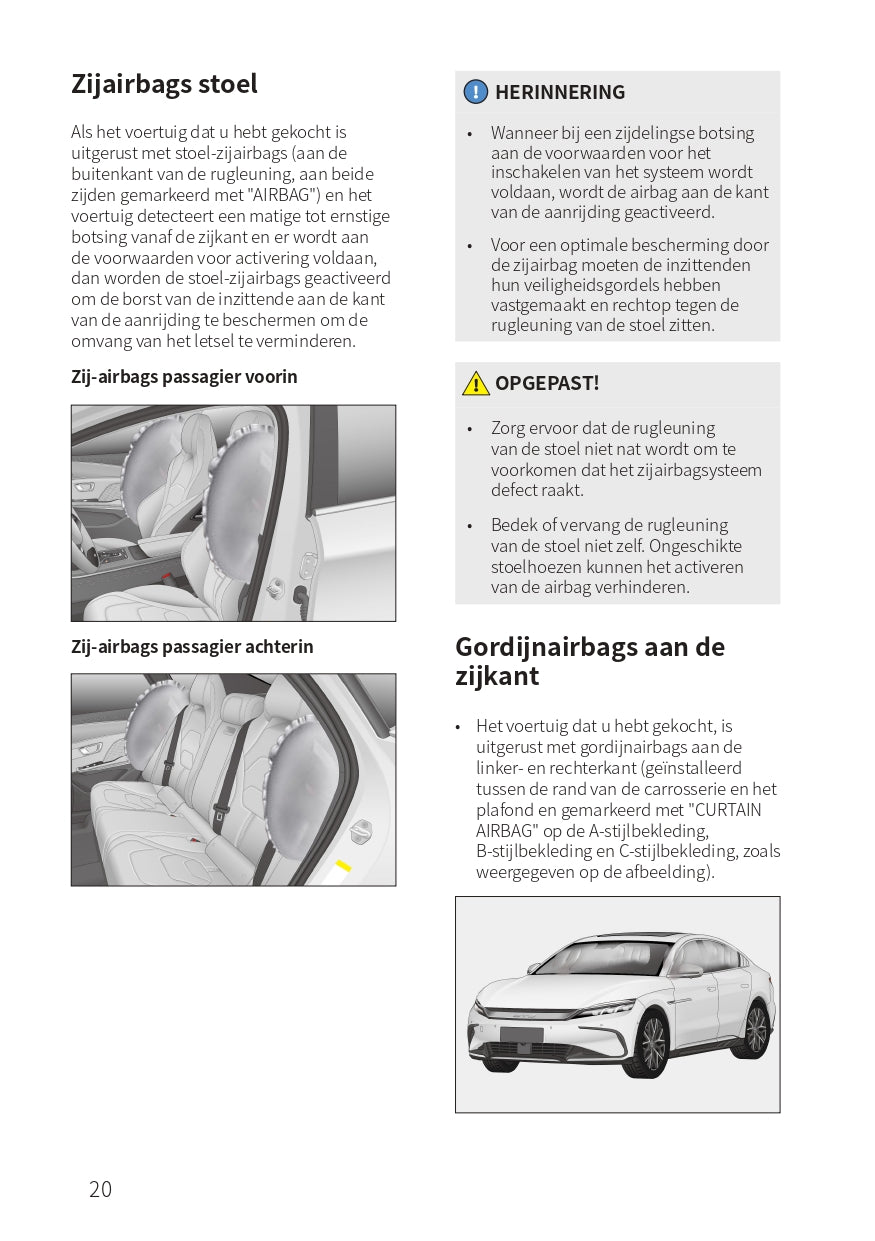 Zijairbags stoel

Als het voertuig dat u hebt gekocht is uitgerust met stoel-zijairbags (aan de buitenkant van de rugleuning, aan beide zijden gemarkeerd met "AIRBAG") en het voertuig detecteert een matige tot ernstige botsing vanaf de zijkant en er wordt aan de voorwaarden voor activering voldaan, dan worden de stoel-zijairbags geactiveerd om de borst van de inzittende aan de kant van de aanrijding te beschermen om de omvang van het letsel te verminderen.

Zij-airbags passagier voorin

Zij-airbags passagier achterin

HERINNERING

• Wanneer bij een zijdelingse botsing aan de voorwaarden voor het inschakelen van het systeem wordt voldaan, wordt de airbag aan de kant van de aanrijding geactiveerd.

• Voor een optimale bescherming door de zijairbag moeten de inzittenden hun veiligheidsgordels hebben vastgemaakt en rechtop tegen de rugleuning van de stoel zitten.

OPGEPAST!

• Zorg ervoor dat de rugleuning van de stoel niet nat wordt om te voorkomen dat het zijairbagsysteem defect raakt.

• Bedek of vervang de rugleuning van de stoel niet zelf. Ongeschikte stoelhoezen kunnen het activeren van de airbag verhinderen.

Gordijnairbags aan de zijkant

• Het voertuig dat u hebt gekocht, is uitgerust met gordijnairbags aan de linker- en rechterkant (geïnstalleerd tussen de rand van de carrosserie en het plafond en gemarkeerd met "CURTAIN AIRBAG" op de A-stijlbekleding, B-stijlbekleding en C-stijlbekleding, zoals weergegeven op de afbeelding).

20