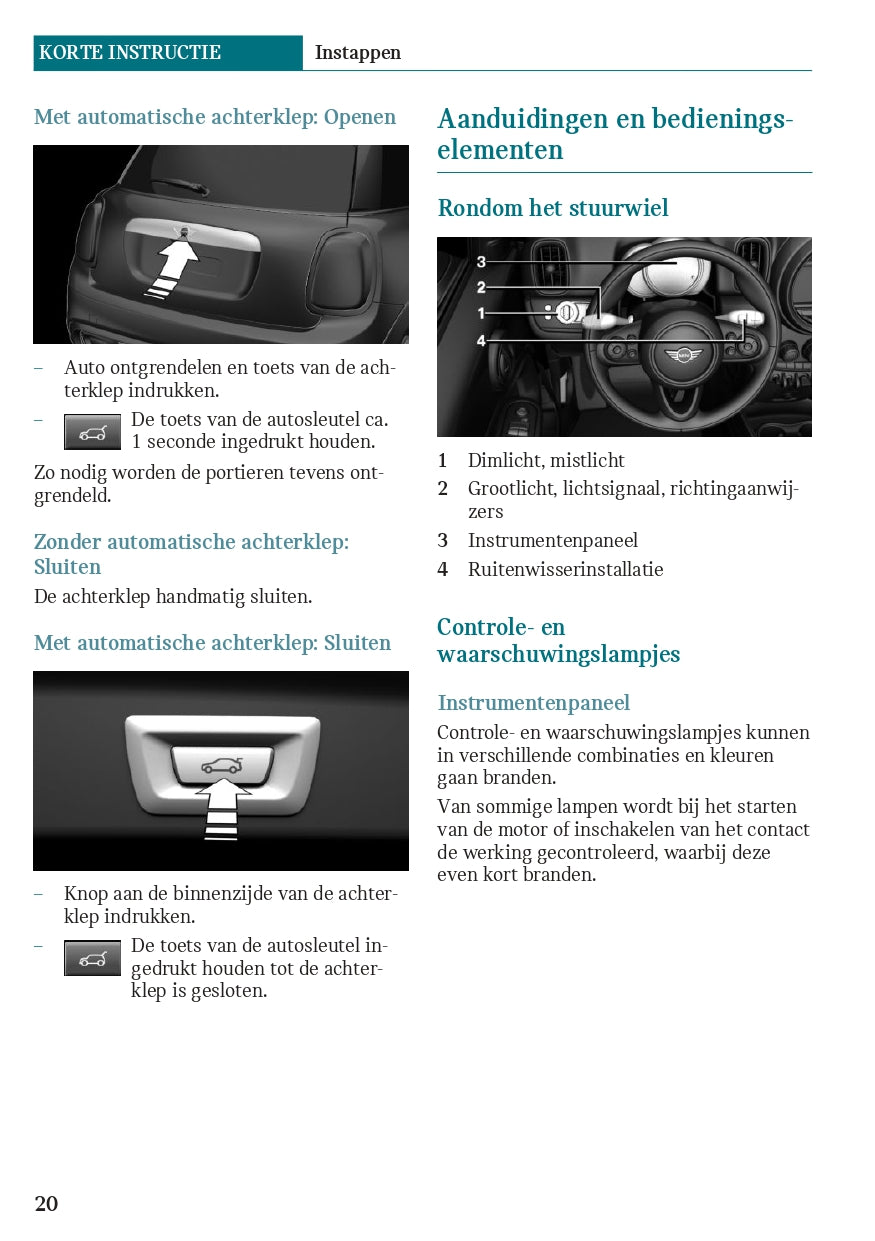 KORTE INSTRUCTIE Instappen

Met automatische achterklep: Openen

– Auto ontgrendelen en toets van de achterklep indrukken.

– De toets van de autosleutel ca. 1 seconde ingedrukt houden.

Zo nodig worden de portieren tevens ontgrendeld.

Zonder automatische achterklep: Sluiten

De achterklep handmatig sluiten.

Met automatische achterklep: Sluiten

– Knop aan de binnenzijde van de achterklep indrukken.

– De toets van de autosleutel ingedrukt houden tot de achterklep is gesloten.

Aanduidingen en bedieningselementen

Rondom het stuurwiel

3
2
1
4

1 Dimlicht, mistlicht
2 Grootlicht, lichtsignaal, richtingaanwijzers
3 Instrumentenpaneel
4 Ruitenwisserinstallatie

Controle- en waarschuwingslampjes

Instrumentenpaneel

Controle- en waarschuwingslampjes kunnen in verschillende combinaties en kleuren gaan branden.

Van sommige lampen wordt bij het starten van de motor of inschakelen van het contact de werking gecontroleerd, waarbij deze even kort branden.

20