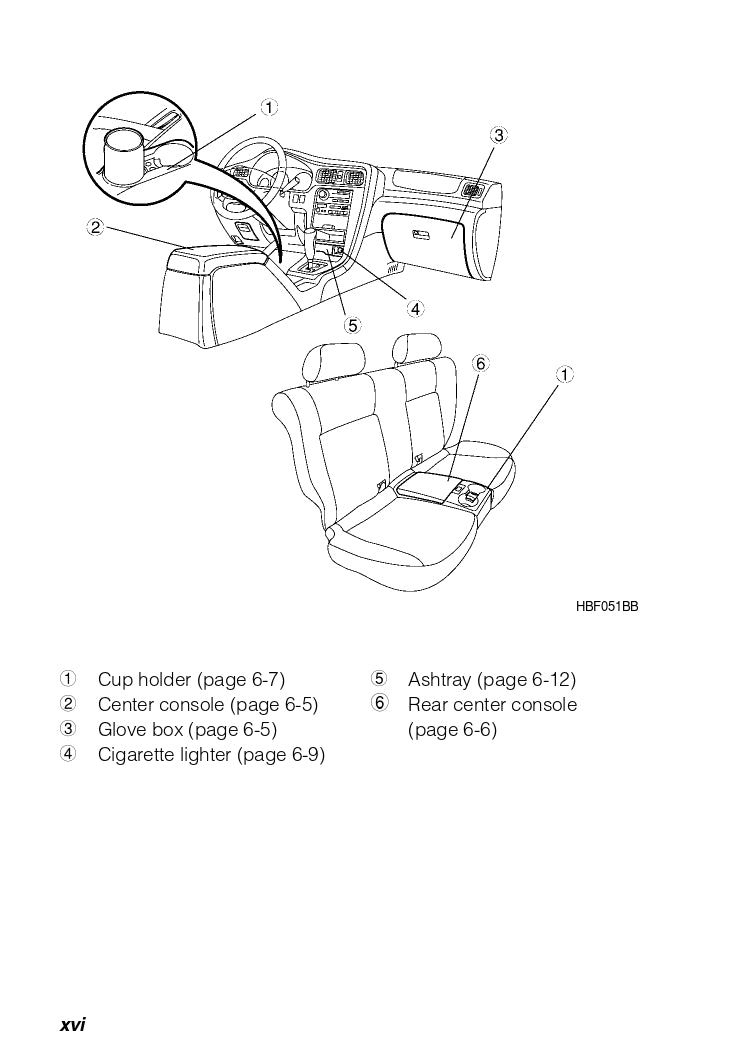 ①
③
②
④
⑤
⑥
①

HBF051BB

① Cup holder (page 6-7)
② Center console (page 6-5)
③ Glove box (page 6-5)
④ Cigarette lighter (page 6-9)

⑤ Ashtray (page 6-12)
⑥ Rear center console (page 6-6)

xvi