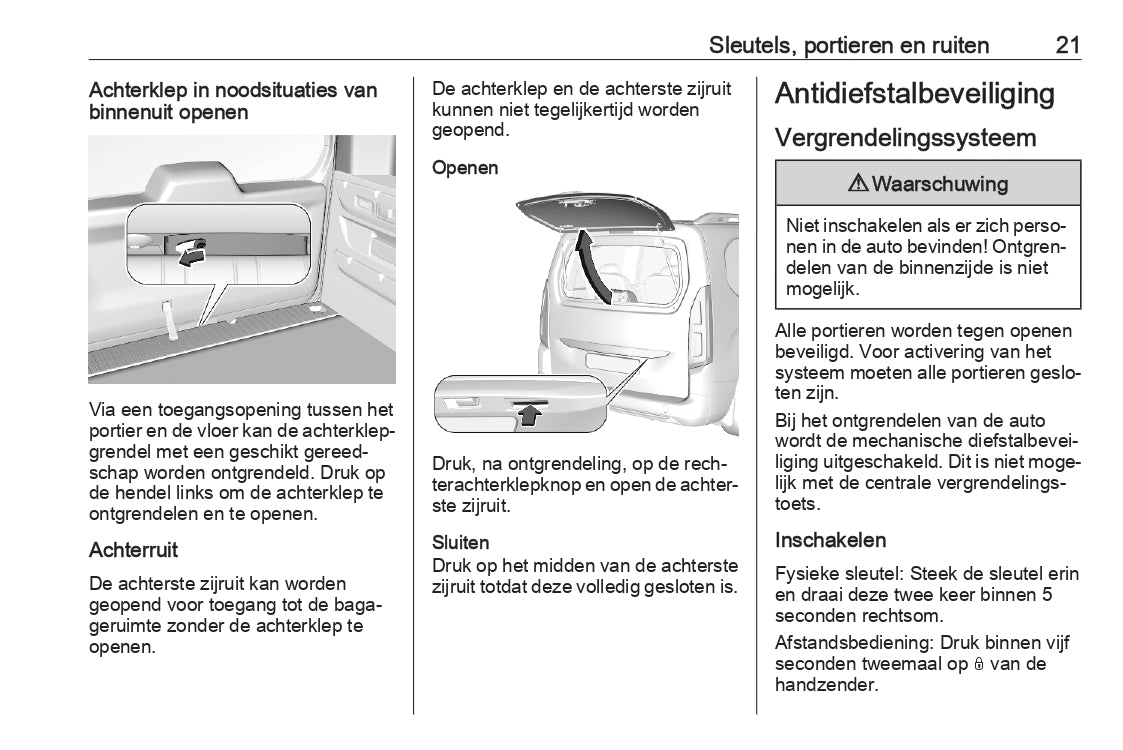 Sleutels, portieren en ruiten 21

Achterklep in noodsituaties van binnenuit openen

Via een toegangsopening tussen het portier en de vloer kan de achterklepgrendel met een geschikt gereedschap worden ontgrendeld. Druk op de hendel links om de achterklep te ontgrendelen en te openen.

Achterruit

De achterste zijruit kan worden geopend voor toegang tot de bagageruimte zonder de achterklep te openen.

De achterklep en de achterste zijruit kunnen niet tegelijkertijd worden geopend.

Openen

Druk, na ontgrendeling, op de rechterachterklepknop en open de achterste zijruit.

Sluiten
Druk op het midden van de achterste zijruit totdat deze volledig gesloten is.

Antidiefstalbeveiliging

Vergrendelingssysteem

⚠ Waarschuwing

Niet inschakelen als er zich personen in de auto bevinden! Ontgrendelen van de binnenzijde is niet mogelijk.

Alle portieren worden tegen openen beveiligd. Voor activering van het systeem moeten alle portieren gesloten zijn.

Bij het ontgrendelen van de auto wordt de mechanische diefstalbeveiliging uitgeschakeld. Dit is niet mogelijk met de centrale vergrendelingstoets.

Inschakelen

Fysieke sleutel: Steek de sleutel erin en draai deze twee keer binnen 5 seconden rechtsom.

Afstandsbediening: Druk binnen vijf seconden tweemaal op 🔒 van de handzender.