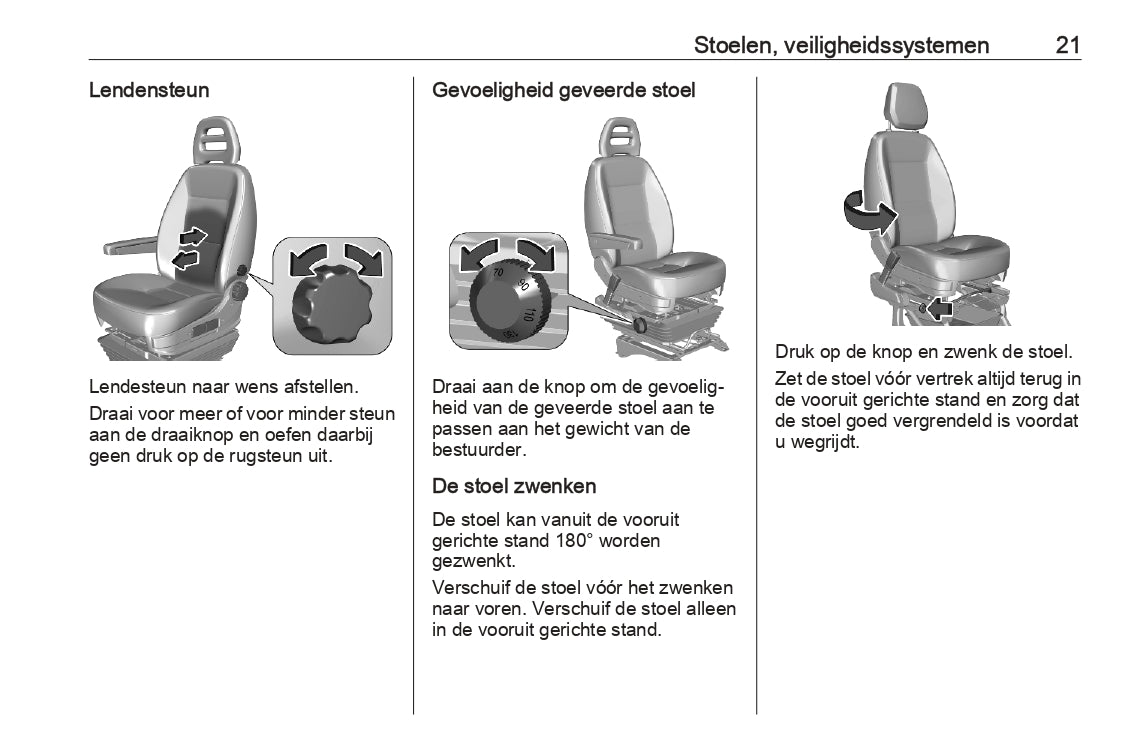 Stoelen, veiligheidssystemen 21

Lendensteun

Lendesteun naar wens afstellen.

Draai voor meer of voor minder steun aan de draaiknop en oefen daarbij geen druk op de rugsteun uit.

Gevoeligheid geveerde stoel

70 90 110 130

Draai aan de knop om de gevoeligheid van de geveerde stoel aan te passen aan het gewicht van de bestuurder.

De stoel zwenken

De stoel kan vanuit de vooruit gerichte stand 180° worden gezwenkt.

Verschuif de stoel vóór het zwenken naar voren. Verschuif de stoel alleen in de vooruit gerichte stand.

Druk op de knop en zwenk de stoel.

Zet de stoel vóór vertrek altijd terug in de vooruit gerichte stand en zorg dat de stoel goed vergrendeld is voordat u wegrijdt.