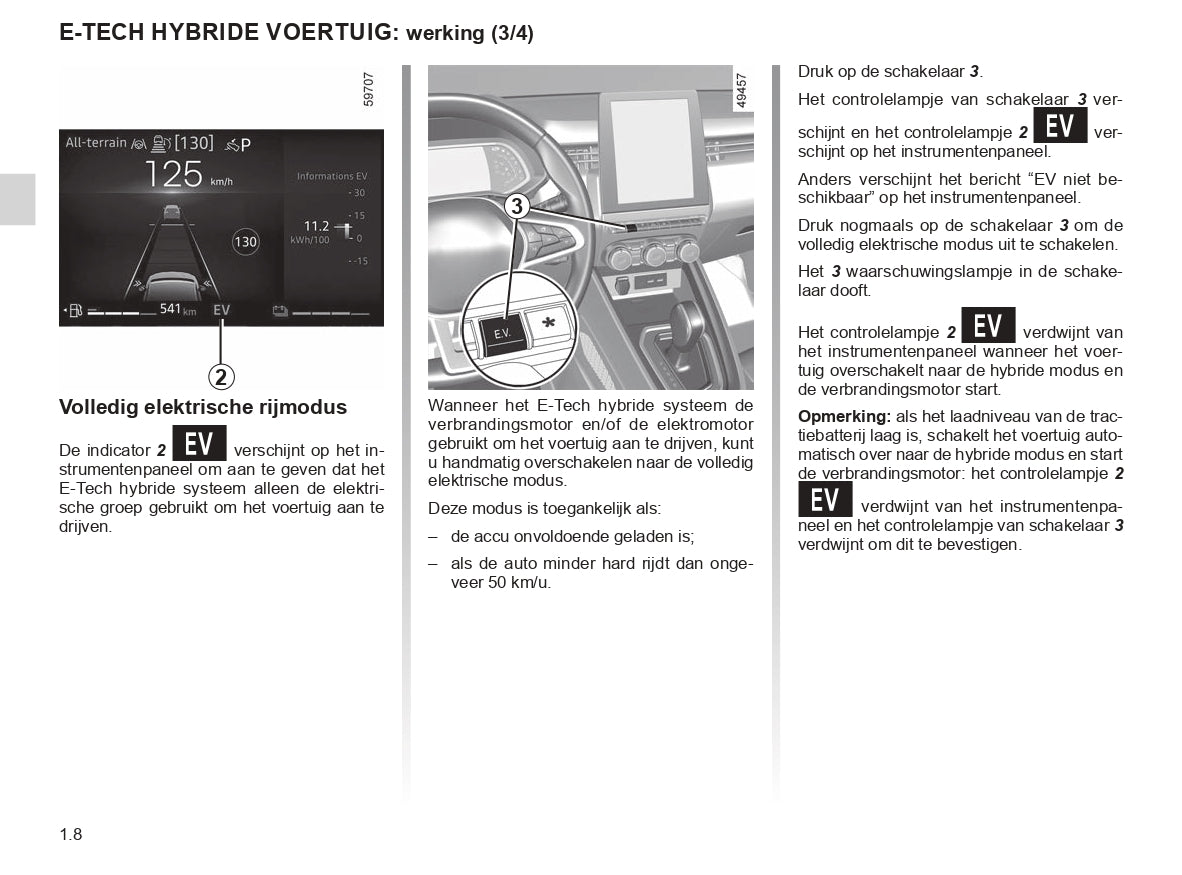 E-TECH HYBRIDE VOERTUIG: werking (3/4)

59707

All-terrain [130] P
125 km/h
Informations EV
30
15
11.2 kWh/100
0
-15
130
541 km EV

2

Volledig elektrische rijmodus

De indicator 2 EV verschijnt op het instrumentenpaneel om aan te geven dat het E-Tech hybride systeem alleen de elektrische groep gebruikt om het voertuig aan te drijven.

49457

3

E.V.

Wanneer het E-Tech hybride systeem de verbrandingsmotor en/of de elektromotor gebruikt om het voertuig aan te drijven, kunt u handmatig overschakelen naar de volledig elektrische modus.

Deze modus is toegankelijk als:

– de accu onvoldoende geladen is;

– als de auto minder hard rijdt dan ongeveer 50 km/u.

Druk op de schakelaar 3.

Het controlelampje van schakelaar 3 verschijnt en het controlelampje 2 EV verschijnt op het instrumentenpaneel.

Anders verschijnt het bericht “EV niet beschikbaar” op het instrumentenpaneel.

Druk nogmaals op de schakelaar 3 om de volledig elektrische modus uit te schakelen.

Het 3 waarschuwingslampje in de schakelaar dooft.

Het controlelampje 2 EV verdwijnt van het instrumentenpaneel wanneer het voertuig overschakelt naar de hybride modus en de verbrandingsmotor start.

Opmerking: als het laadniveau van de tractiebatterij laag is, schakelt het voertuig automatisch over naar de hybride modus en start de verbrandingsmotor: het controlelampje 2 EV verdwijnt van het instrumentenpaneel en het controlelampje van schakelaar 3 verdwijnt om dit te bevestigen.

1.8