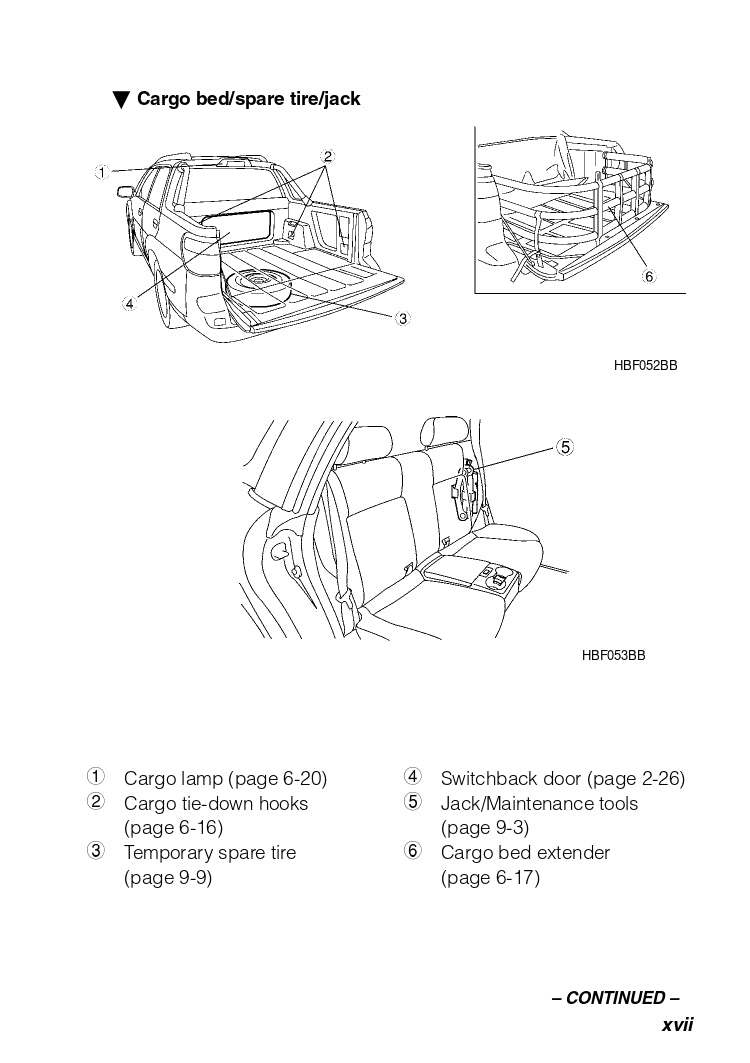 ▼ Cargo bed/spare tire/jack

1
2
4
3
6

HBF052BB

5

HBF053BB

1 Cargo lamp (page 6-20)
2 Cargo tie-down hooks (page 6-16)
3 Temporary spare tire (page 9-9)

4 Switchback door (page 2-26)
5 Jack/Maintenance tools (page 9-3)
6 Cargo bed extender (page 6-17)

– CONTINUED –
xvii