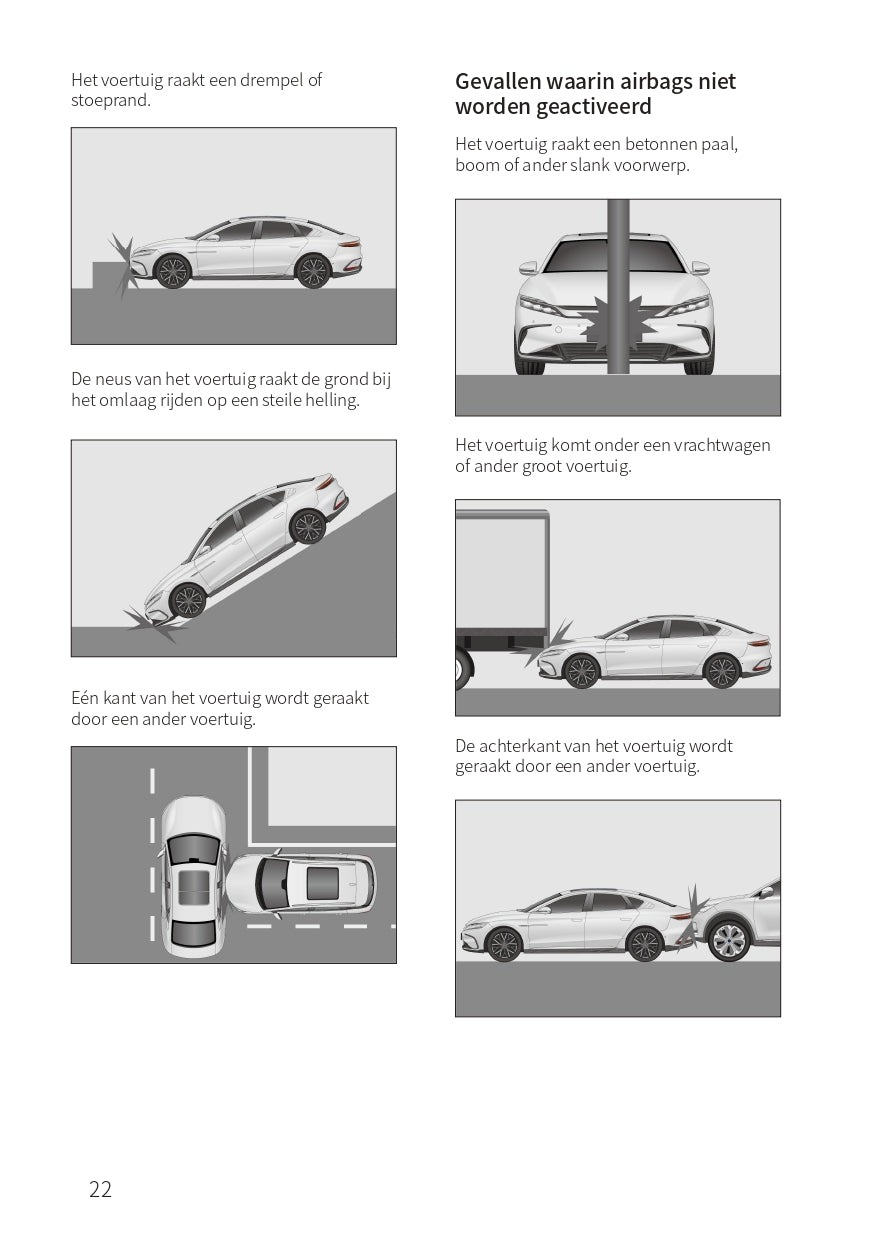 Het voertuig raakt een drempel of stoeprand.

De neus van het voertuig raakt de grond bij het omlaag rijden op een steile helling.

Eén kant van het voertuig wordt geraakt door een ander voertuig.

Gevallen waarin airbags niet worden geactiveerd

Het voertuig raakt een betonnen paal, boom of ander slank voorwerp.

Het voertuig komt onder een vrachtwagen of ander groot voertuig.

De achterkant van het voertuig wordt geraakt door een ander voertuig.

22