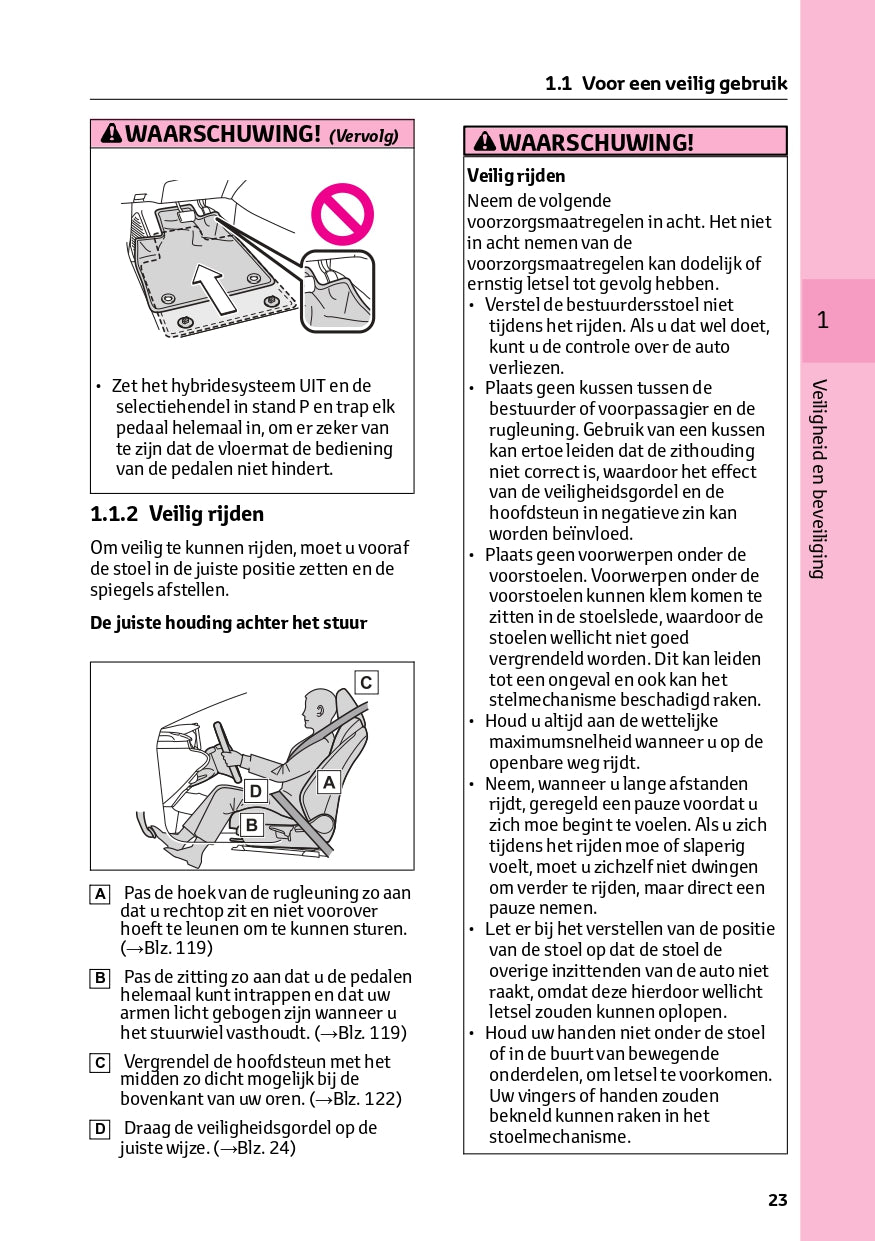 1.1 Voor een veilig gebruik

WAARSCHUWING! (Vervolg)

• Zet het hybridesysteem UIT en de selectiehendel in stand P en trap elk pedaal helemaal in, om er zeker van te zijn dat de vloermat de bediening van de pedalen niet hindert.

1.1.2 Veilig rijden

Om veilig te kunnen rijden, moet u vooraf de stoel in de juiste positie zetten en de spiegels afstellen.

De juiste houding achter het stuur

C
A
D
B

A Pas de hoek van de rugleuning zo aan dat u rechtop zit en niet voorover hoeft te leunen om te kunnen sturen. (→Blz. 119)

B Pas de zitting zo aan dat u de pedalen helemaal kunt intrappen en dat uw armen licht gebogen zijn wanneer u het stuurwiel vasthoudt. (→Blz. 119)

C Vergrendel de hoofdsteun met het midden zo dicht mogelijk bij de bovenkant van uw oren. (→Blz. 122)

D Draag de veiligheidsgordel op de juiste wijze. (→Blz. 24)

WAARSCHUWING!

Veilig rijden
Neem de volgende voorzorgsmaatregelen in acht. Het niet in acht nemen van de voorzorgsmaatregelen kan dodelijk of ernstig letsel tot gevolg hebben.
• Verstel de bestuurdersstoel niet tijdens het rijden. Als u dat wel doet, kunt u de controle over de auto verliezen.
• Plaats geen kussen tussen de bestuurder of voorpassagier en de rugleuning. Gebruik van een kussen kan ertoe leiden dat de zithouding niet correct is, waardoor het effect van de veiligheidsgordel en de hoofdsteun in negatieve zin kan worden beïnvloed.
• Plaats geen voorwerpen onder de voorstoelen. Voorwerpen onder de voorstoelen kunnen klem komen te zitten in de stoelslede, waardoor de stoelen wellicht niet goed vergrendeld worden. Dit kan leiden tot een ongeval en ook kan het stelmechanisme beschadigd raken.
• Houd u altijd aan de wettelijke maximumsnelheid wanneer u op de openbare weg rijdt.
• Neem, wanneer u lange afstanden rijdt, geregeld een pauze voordat u zich moe begint te voelen. Als u zich tijdens het rijden moe of slaperig voelt, moet u zichzelf niet dwingen om verder te rijden, maar direct een pauze nemen.
• Let er bij het verstellen van de positie van de stoel op dat de stoel de overige inzittenden van de auto niet raakt, omdat deze hierdoor wellicht letsel zouden kunnen oplopen.
• Houd uw handen niet onder de stoel of in de buurt van bewegende onderdelen, om letsel te voorkomen. Uw vingers of handen zouden bekneld kunnen raken in het stoelmechanisme.

1

Veiligheid en beveiliging

23