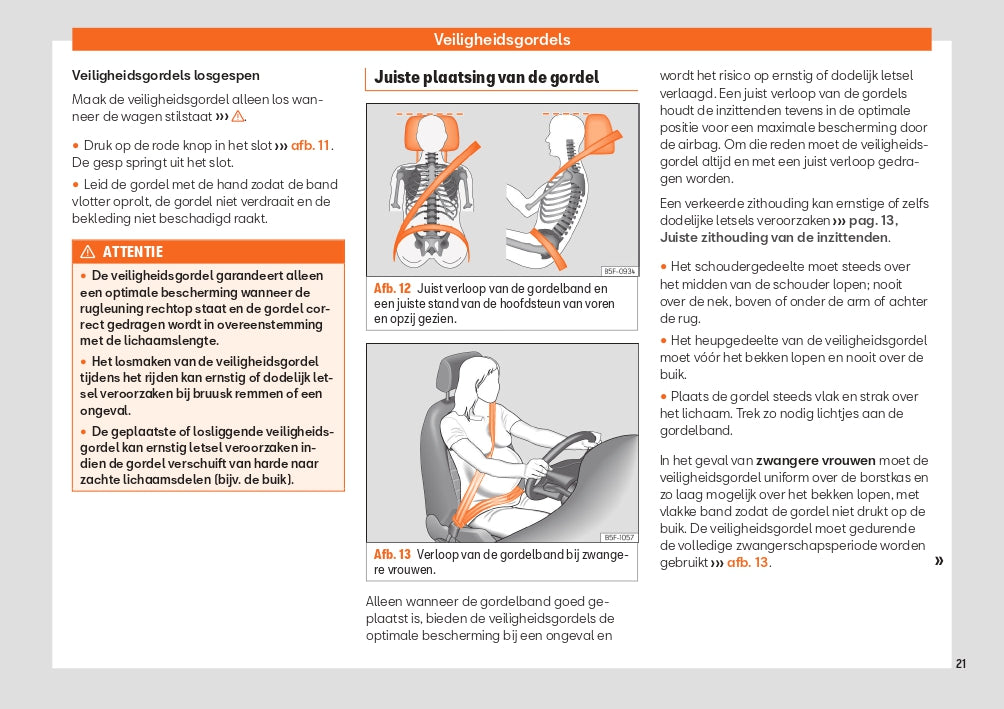 Veiligheidsgordels

Veiligheidsgordels losgespen

Maak de veiligheidsgordel alleen los wanneer de wagen stilstaat ››› ⚠.

• Druk op de rode knop in het slot ››› afb. 11. De gesp springt uit het slot.

• Leid de gordel met de hand zodat de band vlotter oprolt, de gordel niet verdraait en de bekleding niet beschadigd raakt.

⚠ ATTENTIE

• De veiligheidsgordel garandeert alleen een optimale bescherming wanneer de rugleuning rechtop staat en de gordel correct gedragen wordt in overeenstemming met de lichaamslengte.

• Het losmaken van de veiligheidsgordel tijdens het rijden kan ernstig of dodelijk letsel veroorzaken bij bruusk remmen of een ongeval.

• De geplaatste of losliggende veiligheidsgordel kan ernstig letsel veroorzaken indien de gordel verschuift van harde naar zachte lichaamsdelen (bijv. de buik).

Juiste plaatsing van de gordel

B5F-0934

Afb. 12 Juist verloop van de gordelband en een juiste stand van de hoofdsteun van voren en opzij gezien.

B5F-1057

Afb. 13 Verloop van de gordelband bij zwangere vrouwen.

Alleen wanneer de gordelband goed geplaatst is, bieden de veiligheidsgordels de optimale bescherming bij een ongeval en wordt het risico op ernstig of dodelijk letsel verlaagd. Een juist verloop van de gordels houdt de inzittenden tevens in de optimale positie voor een maximale bescherming door de airbag. Om die reden moet de veiligheidsgordel altijd en met een juist verloop gedragen worden.

Een verkeerde zithouding kan ernstige of zelfs dodelijke letsels veroorzaken ››› pag. 13, Juiste zithouding van de inzittenden.

• Het schoudergedeelte moet steeds over het midden van de schouder lopen; nooit over de nek, boven of onder de arm of achter de rug.

• Het heupgedeelte van de veiligheidsgordel moet vóór het bekken lopen en nooit over de buik.

• Plaats de gordel steeds vlak en strak over het lichaam. Trek zo nodig lichtjes aan de gordelband.

In het geval van zwangere vrouwen moet de veiligheidsgordel uniform over de borstkas en zo laag mogelijk over het bekken lopen, met vlakke band zodat de gordel niet drukt op de buik. De veiligheidsgordel moet gedurende de volledige zwangerschapsperiode worden gebruikt ››› afb. 13.

»

21