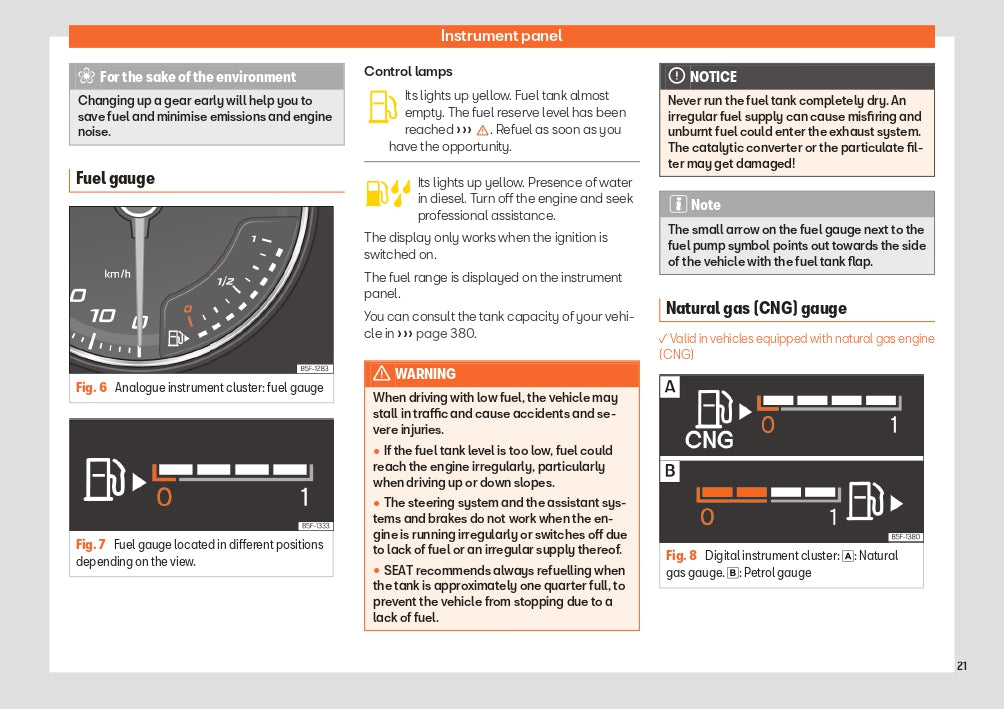 Instrument panel

For the sake of the environment

Changing up a gear early will help you to save fuel and minimise emissions and engine noise.

Fuel gauge

km/h
0
10
1
1/2
0

B5F-1283

Fig. 6 Analogue instrument cluster: fuel gauge

0
1

B5F-1333

Fig. 7 Fuel gauge located in different positions depending on the view.

Control lamps

Its lights up yellow. Fuel tank almost empty. The fuel reserve level has been reached ››› ⚠. Refuel as soon as you have the opportunity.

Its lights up yellow. Presence of water in diesel. Turn off the engine and seek professional assistance.

The display only works when the ignition is switched on.

The fuel range is displayed on the instrument panel.

You can consult the tank capacity of your vehicle in ››› page 380.

WARNING

When driving with low fuel, the vehicle may stall in traffic and cause accidents and severe injuries.

● If the fuel tank level is too low, fuel could reach the engine irregularly, particularly when driving up or down slopes.

● The steering system and the assistant systems and brakes do not work when the engine is running irregularly or switches off due to lack of fuel or an irregular supply thereof.

● SEAT recommends always refuelling when the tank is approximately one quarter full, to prevent the vehicle from stopping due to a lack of fuel.

NOTICE

Never run the fuel tank completely dry. An irregular fuel supply can cause misfiring and unburnt fuel could enter the exhaust system. The catalytic converter or the particulate filter may get damaged!

Note

The small arrow on the fuel gauge next to the fuel pump symbol points out towards the side of the vehicle with the fuel tank flap.

Natural gas (CNG) gauge

✓ Valid in vehicles equipped with natural gas engine (CNG)

A
CNG
0
1
B
0
1

B5F-1380

Fig. 8 Digital instrument cluster: A: Natural gas gauge. B: Petrol gauge

21