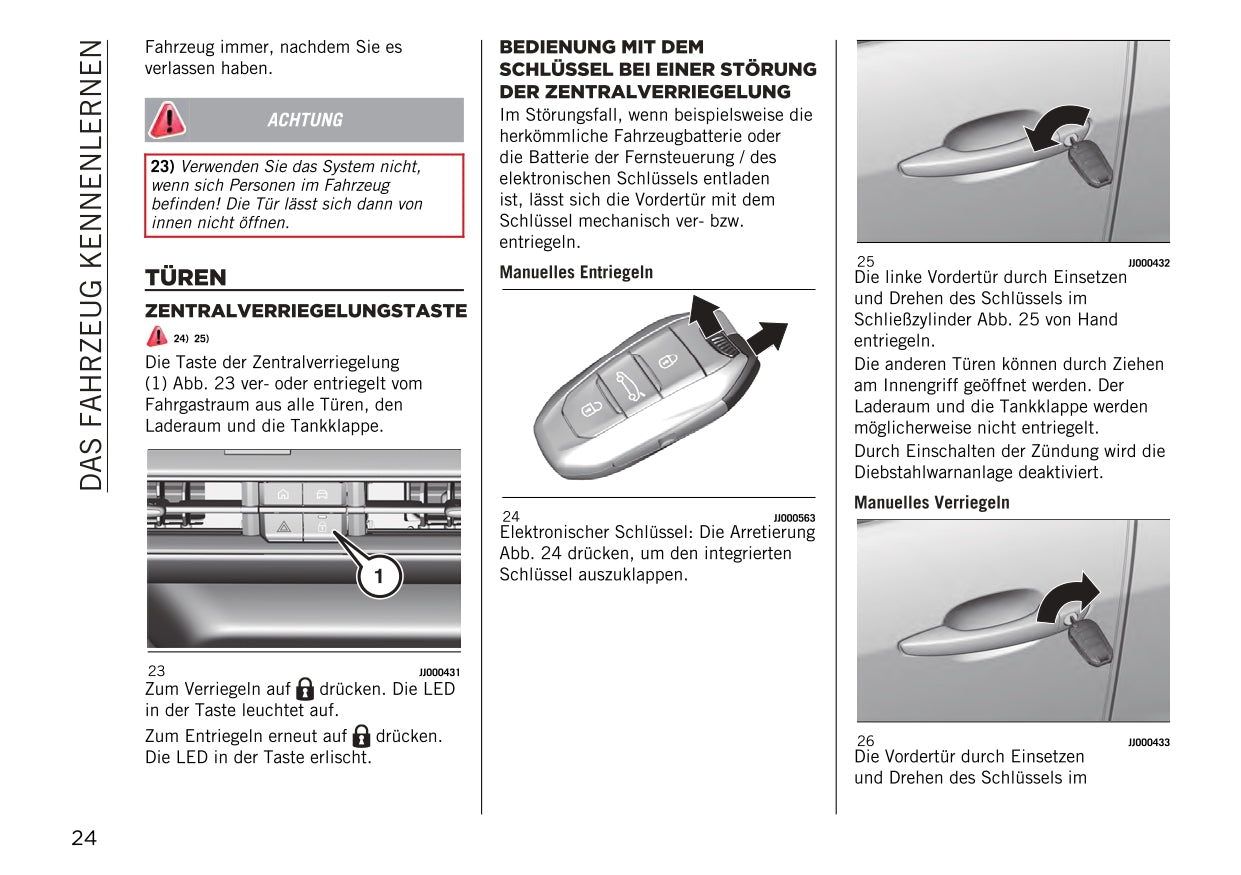 DAS FAHRZEUG KENNENLERNEN

Fahrzeug immer, nachdem Sie es verlassen haben.

ACHTUNG

23) Verwenden Sie das System nicht, wenn sich Personen im Fahrzeug befinden! Die Tür lässt sich dann von innen nicht öffnen.

TÜREN

ZENTRALVERRIEGELUNGSTASTE

24) 25)

Die Taste der Zentralverriegelung (1) Abb. 23 ver- oder entriegelt vom Fahrgastraum aus alle Türen, den Laderaum und die Tankklappe.

1

23 JJ000431

Zum Verriegeln auf drücken. Die LED in der Taste leuchtet auf.

Zum Entriegeln erneut auf drücken. Die LED in der Taste erlischt.

BEDIENUNG MIT DEM SCHLÜSSEL BEI EINER STÖRUNG DER ZENTRALVERRIEGELUNG

Im Störungsfall, wenn beispielsweise die herkömmliche Fahrzeugbatterie oder die Batterie der Fernsteuerung / des elektronischen Schlüssels entladen ist, lässt sich die Vordertür mit dem Schlüssel mechanisch ver- bzw. entriegeln.

Manuelles Entriegeln

24 JJ000563

Elektronischer Schlüssel: Die Arretierung Abb. 24 drücken, um den integrierten Schlüssel auszuklappen.

25 JJ000432

Die linke Vordertür durch Einsetzen und Drehen des Schlüssels im Schließzylinder Abb. 25 von Hand entriegeln.

Die anderen Türen können durch Ziehen am Innengriff geöffnet werden. Der Laderaum und die Tankklappe werden möglicherweise nicht entriegelt.

Durch Einschalten der Zündung wird die Diebstahlwarnanlage deaktiviert.

Manuelles Verriegeln

26 JJ000433

Die Vordertür durch Einsetzen und Drehen des Schlüssels im

24