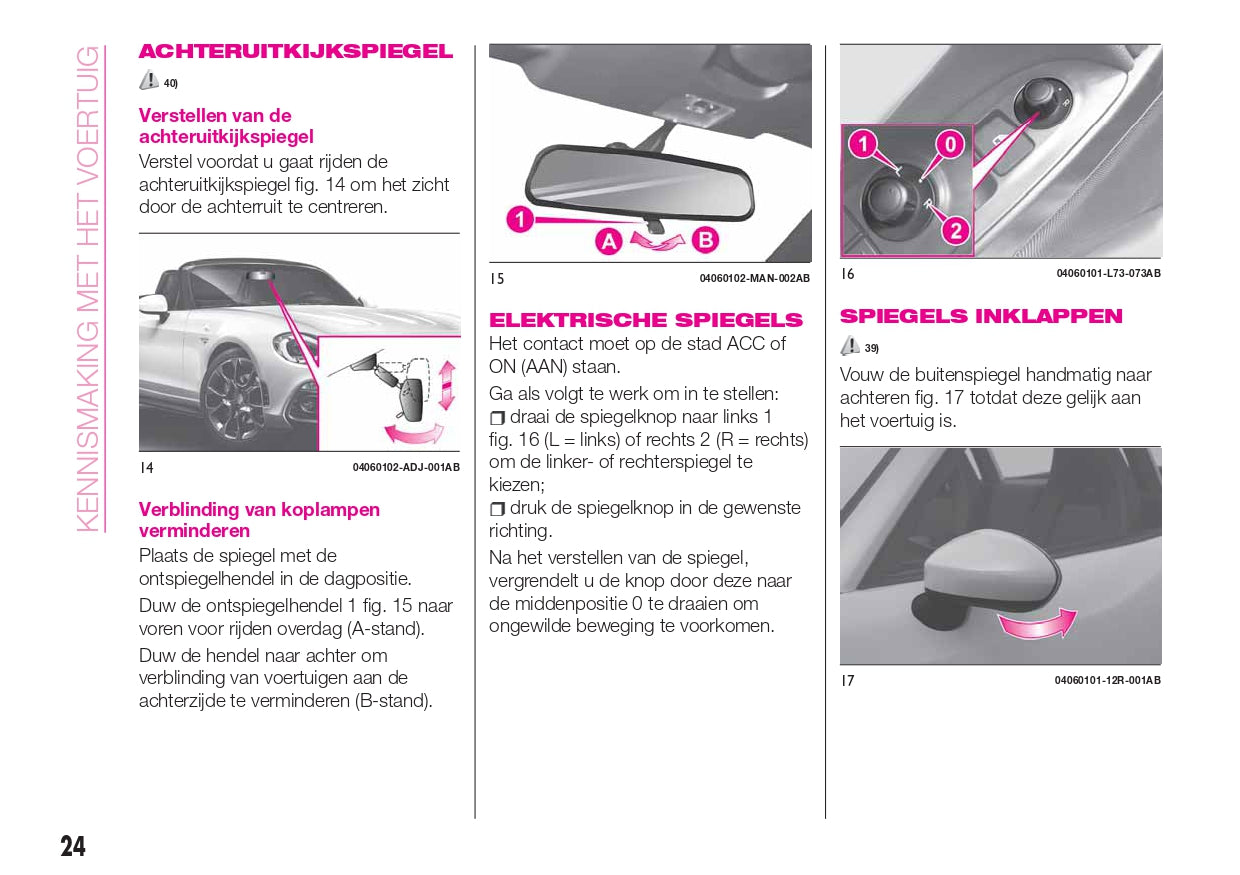 KENNISMAKING MET HET VOERTUIG

ACHTERUITKIJKSPIEGEL

40)

Verstellen van de achteruitkijkspiegel

Verstel voordat u gaat rijden de achteruitkijkspiegel fig. 14 om het zicht door de achterruit te centreren.

14 04060102-ADJ-001AB

Verblinding van koplampen verminderen

Plaats de spiegel met de ontspiegelhendel in de dagpositie.

Duw de ontspiegelhendel 1 fig. 15 naar voren voor rijden overdag (A-stand).

Duw de hendel naar achter om verblinding van voertuigen aan de achterzijde te verminderen (B-stand).

1 A B

15 04060102-MAN-002AB

ELEKTRISCHE SPIEGELS

Het contact moet op de stad ACC of ON (AAN) staan.

Ga als volgt te werk om in te stellen:

❒ draai de spiegelknop naar links 1 fig. 16 (L = links) of rechts 2 (R = rechts) om de linker- of rechterspiegel te kiezen;

❒ druk de spiegelknop in de gewenste richting.

Na het verstellen van de spiegel, vergrendelt u de knop door deze naar de middenpositie 0 te draaien om ongewilde beweging te voorkomen.

1 0 2

16 04060101-L73-073AB

SPIEGELS INKLAPPEN

39)

Vouw de buitenspiegel handmatig naar achteren fig. 17 totdat deze gelijk aan het voertuig is.

17 04060101-12R-001AB

24