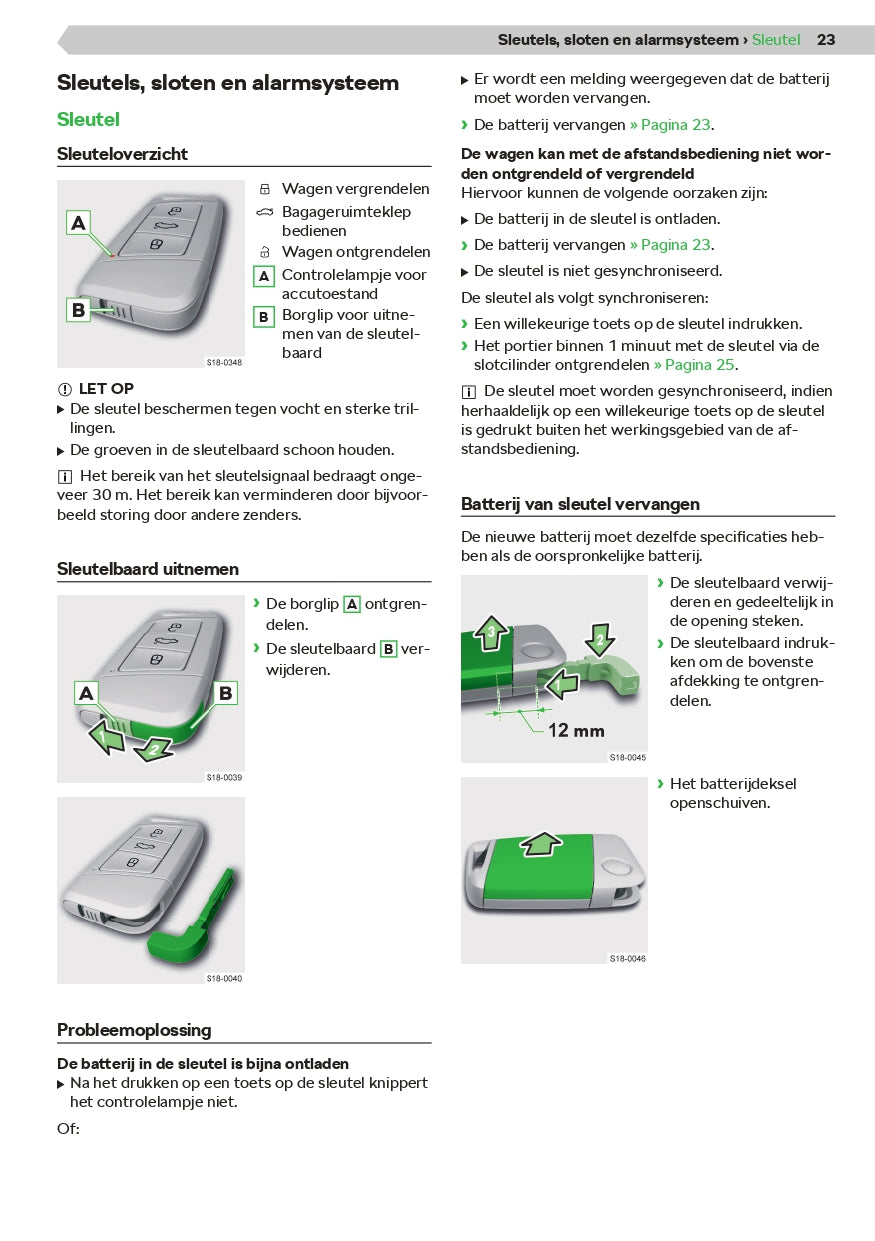 Sleutels, sloten en alarmsysteem › Sleutel 23

Sleutels, sloten en alarmsysteem

Sleutel

Sleuteloverzicht

A

B

S18-0348

Wagen vergrendelen
Bagageruimteklep bedienen
Wagen ontgrendelen
A Controlelampje voor accutoestand
B Borglip voor uitnemen van de sleutelbaard

LET OP
▶ De sleutel beschermen tegen vocht en sterke trillingen.
▶ De groeven in de sleutelbaard schoon houden.

Het bereik van het sleutelsignaal bedraagt ongeveer 30 m. Het bereik kan verminderen door bijvoorbeeld storing door andere zenders.

Sleutelbaard uitnemen

A B 1 2

S18-0039

› De borglip A ontgrendelen.
› De sleutelbaard B verwijderen.

S18-0040

Probleemoplossing

De batterij in de sleutel is bijna ontladen
▶ Na het drukken op een toets op de sleutel knippert het controlelampje niet.

Of:

▶ Er wordt een melding weergegeven dat de batterij moet worden vervangen.
› De batterij vervangen » Pagina 23.

De wagen kan met de afstandsbediening niet worden ontgrendeld of vergrendeld
Hiervoor kunnen de volgende oorzaken zijn:
▶ De batterij in de sleutel is ontladen.
› De batterij vervangen » Pagina 23.
▶ De sleutel is niet gesynchroniseerd.
De sleutel als volgt synchroniseren:
› Een willekeurige toets op de sleutel indrukken.
› Het portier binnen 1 minuut met de sleutel via de slotcilinder ontgrendelen » Pagina 25.

De sleutel moet worden gesynchroniseerd, indien herhaaldelijk op een willekeurige toets op de sleutel is gedrukt buiten het werkingsgebied van de afstandsbediening.

Batterij van sleutel vervangen

De nieuwe batterij moet dezelfde specificaties hebben als de oorspronkelijke batterij.

3 2 1

12 mm

S18-0045

› De sleutelbaard verwijderen en gedeeltelijk in de opening steken.
› De sleutelbaard indrukken om de bovenste afdekking te ontgrendelen.

S18-0046

› Het batterijdeksel openschuiven.