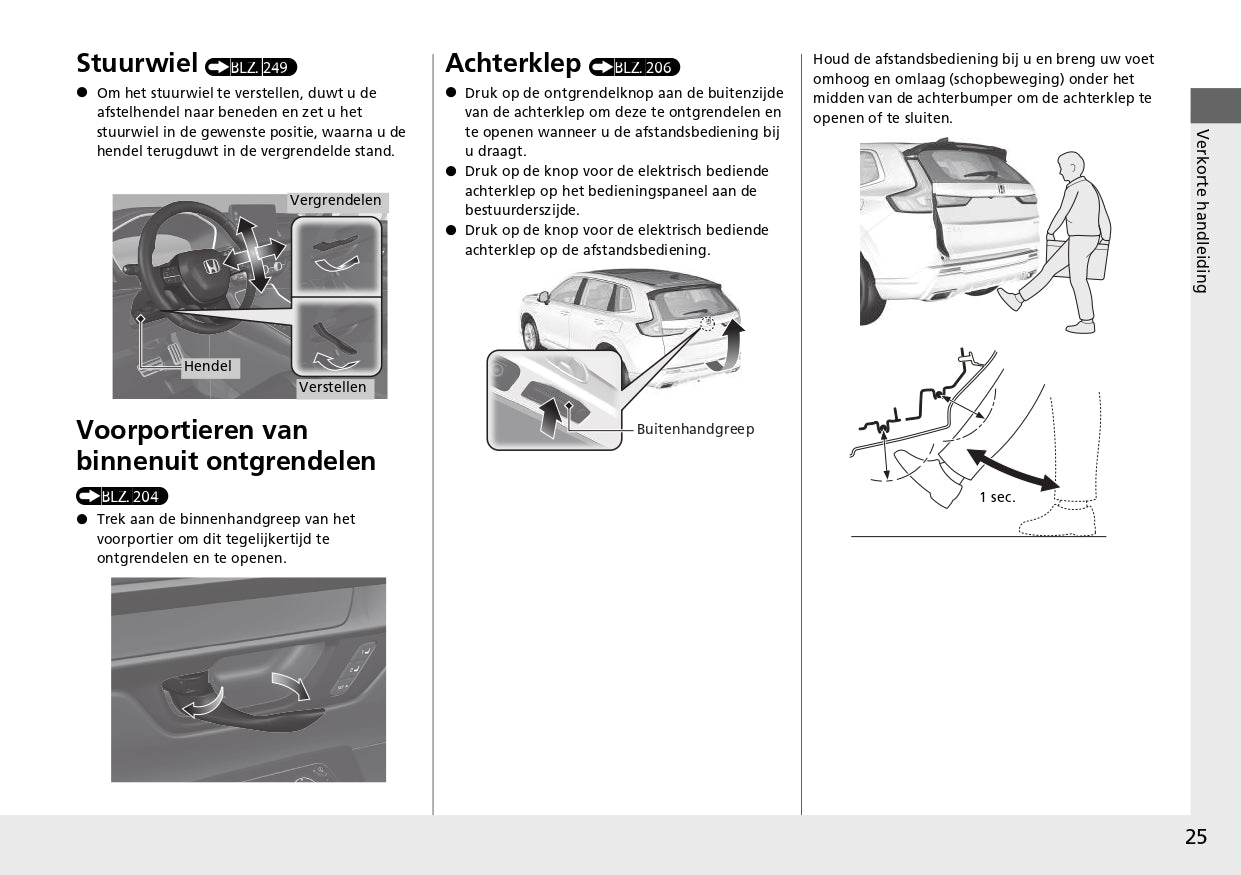 Stuurwiel BLZ. 249

● Om het stuurwiel te verstellen, duwt u de afstelhendel naar beneden en zet u het stuurwiel in de gewenste positie, waarna u de hendel terugduwt in de vergrendelde stand.

Vergrendelen

Hendel

Verstellen

Voorportieren van binnenuit ontgrendelen

BLZ. 204

● Trek aan de binnenhandgreep van het voorportier om dit tegelijkertijd te ontgrendelen en te openen.

Achterklep BLZ. 206

● Druk op de ontgrendelknop aan de buitenzijde van de achterklep om deze te ontgrendelen en te openen wanneer u de afstandsbediening bij u draagt.
● Druk op de knop voor de elektrisch bediende achterklep op het bedieningspaneel aan de bestuurderszijde.
● Druk op de knop voor de elektrisch bediende achterklep op de afstandsbediening.

Buitenhandgreep

Houd de afstandsbediening bij u en breng uw voet omhoog en omlaag (schopbeweging) onder het midden van de achterbumper om de achterklep te openen of te sluiten.

1 sec.

Verkorte handleiding

25