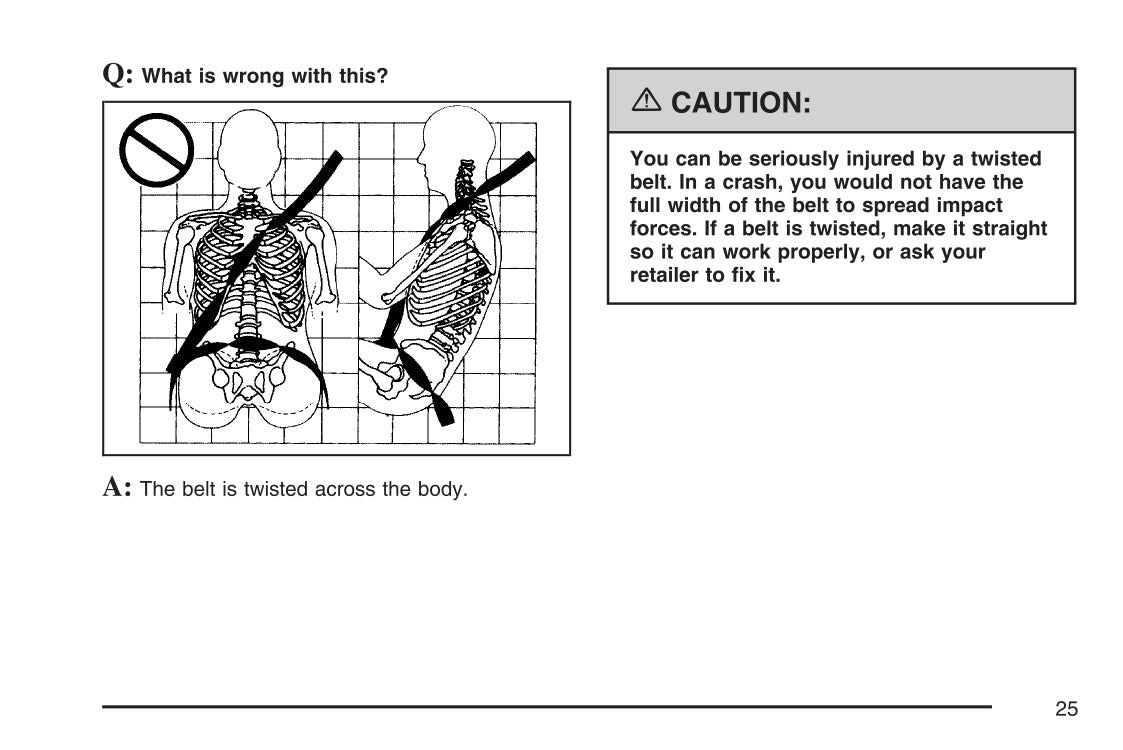 Q: What is wrong with this?

A: The belt is twisted across the body.

⚠ CAUTION:

You can be seriously injured by a twisted belt. In a crash, you would not have the full width of the belt to spread impact forces. If a belt is twisted, make it straight so it can work properly, or ask your retailer to fix it.

25