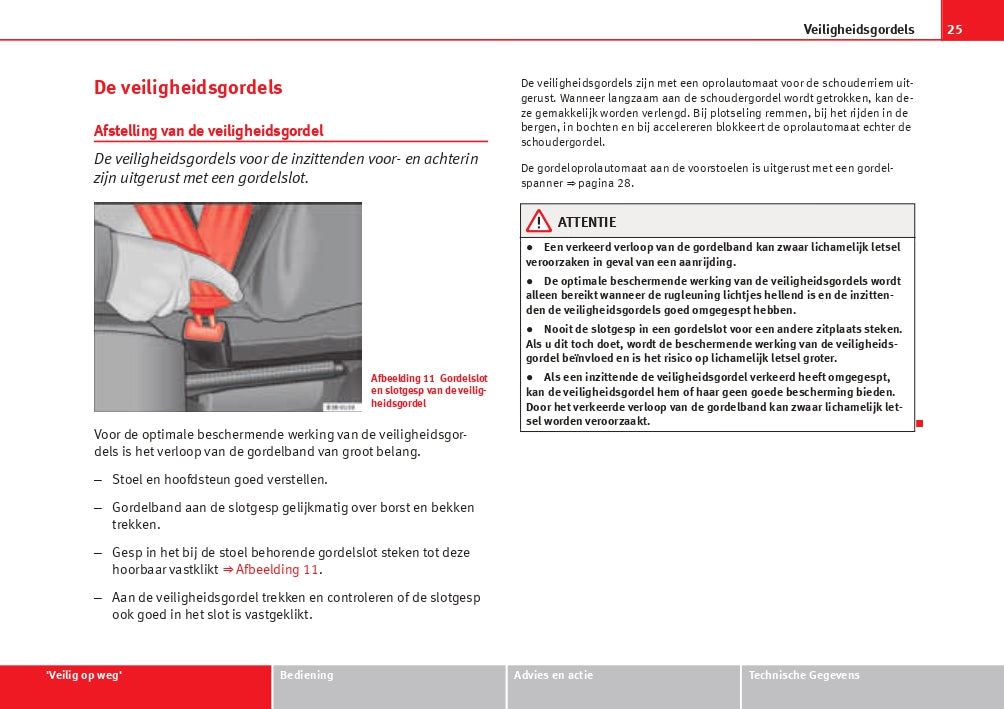 Veiligheidsgordels 25

De veiligheidsgordels

Afstelling van de veiligheidsgordel

De veiligheidsgordels voor de inzittenden voor- en achterin zijn uitgerust met een gordelslot.

Afbeelding 11 Gordelslot en slotgesp van de veiligheidsgordel

Voor de optimale beschermende werking van de veiligheidsgordels is het verloop van de gordelband van groot belang.

– Stoel en hoofdsteun goed verstellen.

– Gordelband aan de slotgesp gelijkmatig over borst en bekken trekken.

– Gesp in het bij de stoel behorende gordelslot steken tot deze hoorbaar vastklikt ⇒ Afbeelding 11.

– Aan de veiligheidsgordel trekken en controleren of de slotgesp ook goed in het slot is vastgeklikt.

De veiligheidsgordels zijn met een oprolautomaat voor de schouderriem uitgerust. Wanneer langzaam aan de schoudergordel wordt getrokken, kan deze gemakkelijk worden verlengd. Bij plotseling remmen, bij het rijden in de bergen, in bochten en bij accelereren blokkeert de oprolautomaat echter de schoudergordel.

De gordeloprolautomaat aan de voorstoelen is uitgerust met een gordelspanner ⇒ pagina 28.

ATTENTIE

● Een verkeerd verloop van de gordelband kan zwaar lichamelijk letsel veroorzaken in geval van een aanrijding.

● De optimale beschermende werking van de veiligheidsgordels wordt alleen bereikt wanneer de rugleuning lichtjes hellend is en de inzittenden de veiligheidsgordels goed omgegespt hebben.

● Nooit de slotgesp in een gordelslot voor een andere zitplaats steken. Als u dit toch doet, wordt de beschermende werking van de veiligheidsgordel beïnvloed en is het risico op lichamelijk letsel groter.

● Als een inzittende de veiligheidsgordel verkeerd heeft omgegespt, kan de veiligheidsgordel hem of haar geen goede bescherming bieden. Door het verkeerde verloop van de gordelband kan zwaar lichamelijk letsel worden veroorzaakt.

'Veilig op weg' Bediening Advies en actie Technische Gegevens