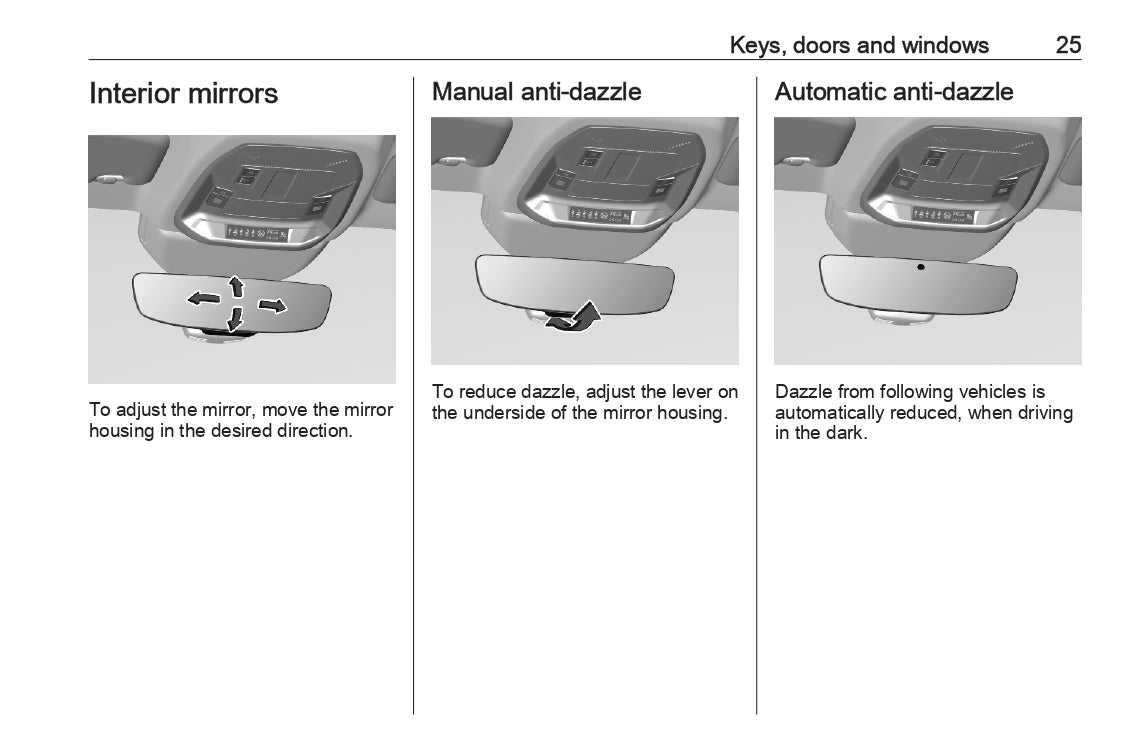 Keys, doors and windows 25

Interior mirrors

To adjust the mirror, move the mirror housing in the desired direction.

Manual anti-dazzle

To reduce dazzle, adjust the lever on the underside of the mirror housing.

Automatic anti-dazzle

Dazzle from following vehicles is automatically reduced, when driving in the dark.