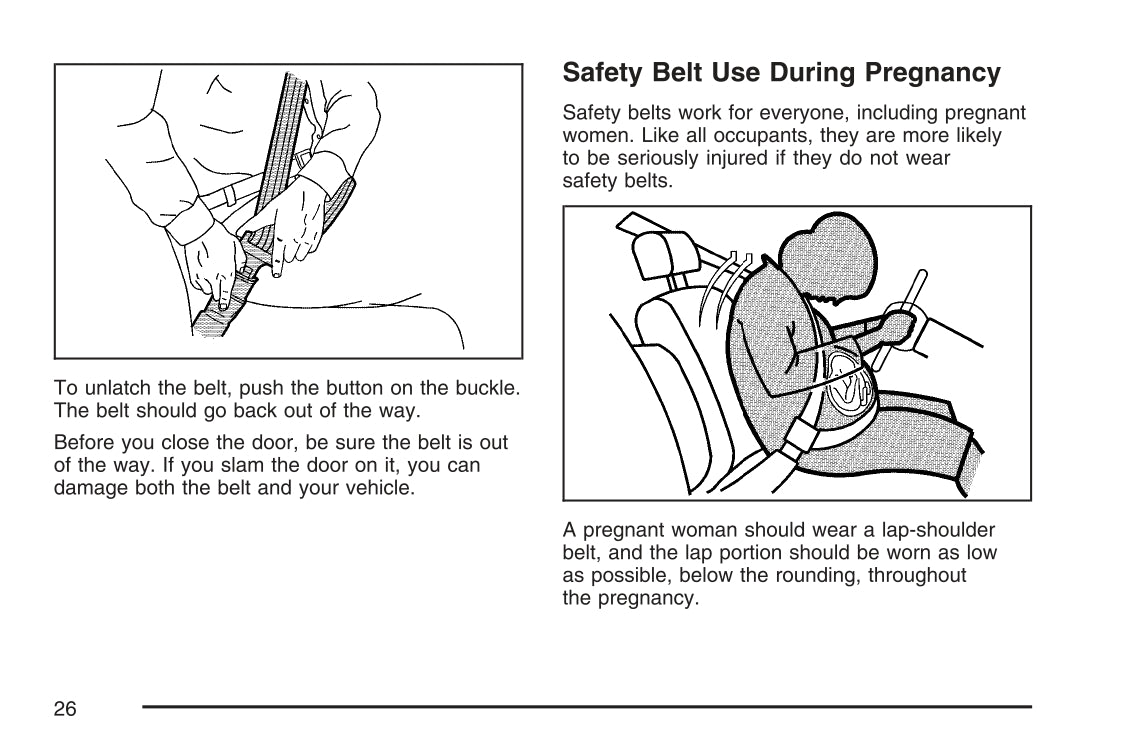 To unlatch the belt, push the button on the buckle. The belt should go back out of the way.

Before you close the door, be sure the belt is out of the way. If you slam the door on it, you can damage both the belt and your vehicle.

Safety Belt Use During Pregnancy

Safety belts work for everyone, including pregnant women. Like all occupants, they are more likely to be seriously injured if they do not wear safety belts.

A pregnant woman should wear a lap-shoulder belt, and the lap portion should be worn as low as possible, below the rounding, throughout the pregnancy.

26