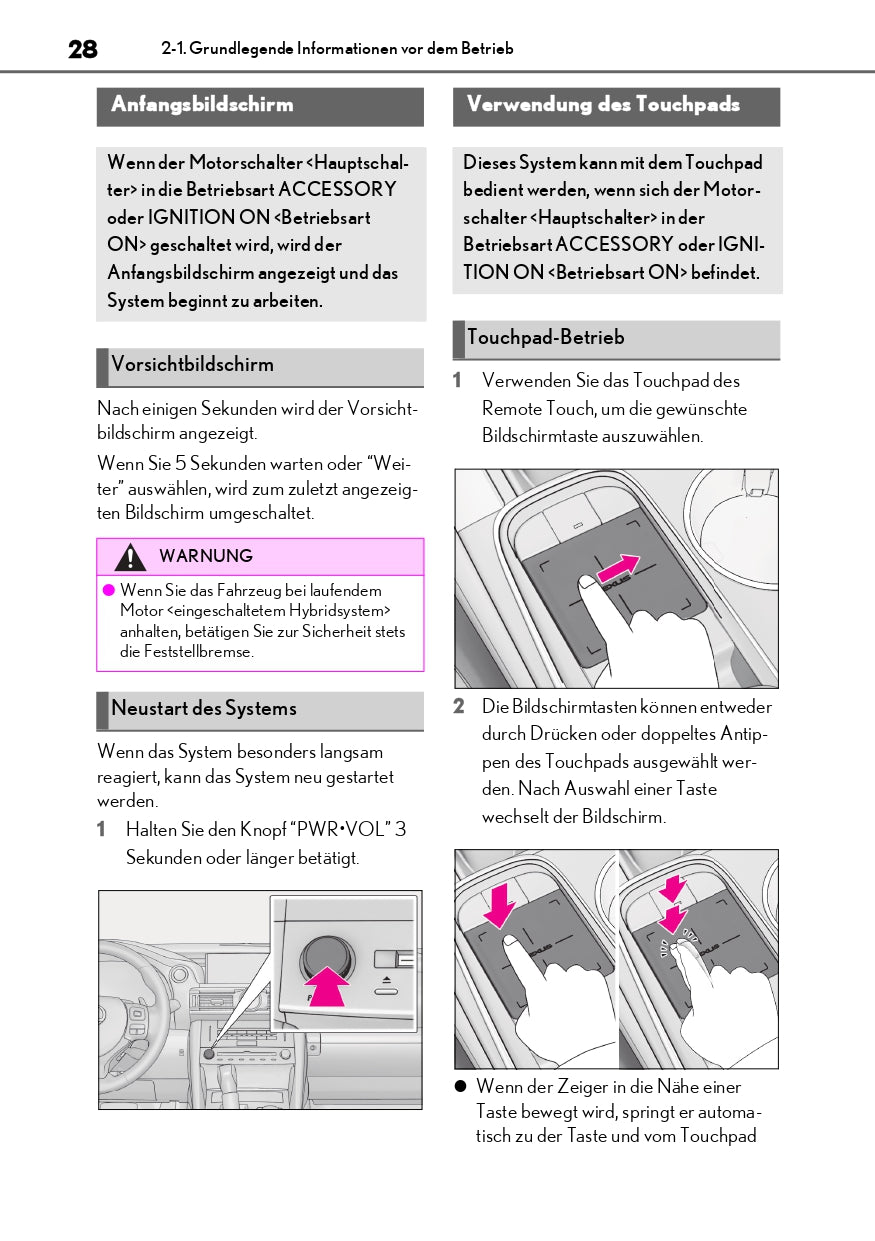 28 2-1. Grundlegende Informationen vor dem Betrieb

Anfangsbildschirm

Wenn der Motorschalter <Hauptschalter> in die Betriebsart ACCESSORY oder IGNITION ON <Betriebsart ON> geschaltet wird, wird der Anfangsbildschirm angezeigt und das System beginnt zu arbeiten.

Vorsichtbildschirm

Nach einigen Sekunden wird der Vorsichtbildschirm angezeigt.

Wenn Sie 5 Sekunden warten oder “Weiter” auswählen, wird zum zuletzt angezeigten Bildschirm umgeschaltet.

WARNUNG

● Wenn Sie das Fahrzeug bei laufendem Motor <eingeschaltetem Hybridsystem> anhalten, betätigen Sie zur Sicherheit stets die Feststellbremse.

Neustart des Systems

Wenn das System besonders langsam reagiert, kann das System neu gestartet werden.

1 Halten Sie den Knopf “PWR•VOL” 3 Sekunden oder länger betätigt.

Verwendung des Touchpads

Dieses System kann mit dem Touchpad bedient werden, wenn sich der Motorschalter <Hauptschalter> in der Betriebsart ACCESSORY oder IGNITION ON <Betriebsart ON> befindet.

Touchpad-Betrieb

1 Verwenden Sie das Touchpad des Remote Touch, um die gewünschte Bildschirmtaste auszuwählen.

2 Die Bildschirmtasten können entweder durch Drücken oder doppeltes Antippen des Touchpads ausgewählt werden. Nach Auswahl einer Taste wechselt der Bildschirm.

● Wenn der Zeiger in die Nähe einer Taste bewegt wird, springt er automatisch zu der Taste und vom Touchpad