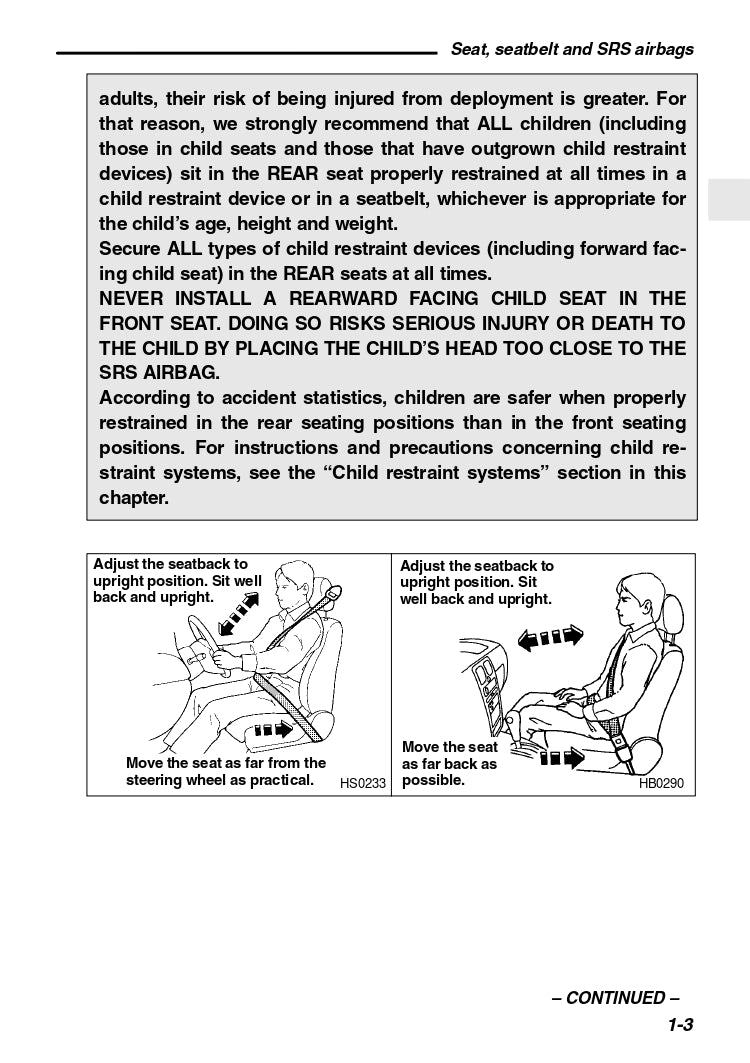 Seat, seatbelt and SRS airbags

adults, their risk of being injured from deployment is greater. For that reason, we strongly recommend that ALL children (including those in child seats and those that have outgrown child restraint devices) sit in the REAR seat properly restrained at all times in a child restraint device or in a seatbelt, whichever is appropriate for the child's age, height and weight.
Secure ALL types of child restraint devices (including forward facing child seat) in the REAR seats at all times.
NEVER INSTALL A REARWARD FACING CHILD SEAT IN THE FRONT SEAT. DOING SO RISKS SERIOUS INJURY OR DEATH TO THE CHILD BY PLACING THE CHILD'S HEAD TOO CLOSE TO THE SRS AIRBAG.
According to accident statistics, children are safer when properly restrained in the rear seating positions than in the front seating positions. For instructions and precautions concerning child restraint systems, see the "Child restraint systems" section in this chapter.

Adjust the seatback to upright position. Sit well back and upright.

Move the seat as far from the steering wheel as practical.

HS0233

Adjust the seatback to upright position. Sit well back and upright.

Move the seat as far back as possible.

HB0290

– CONTINUED –

1-3