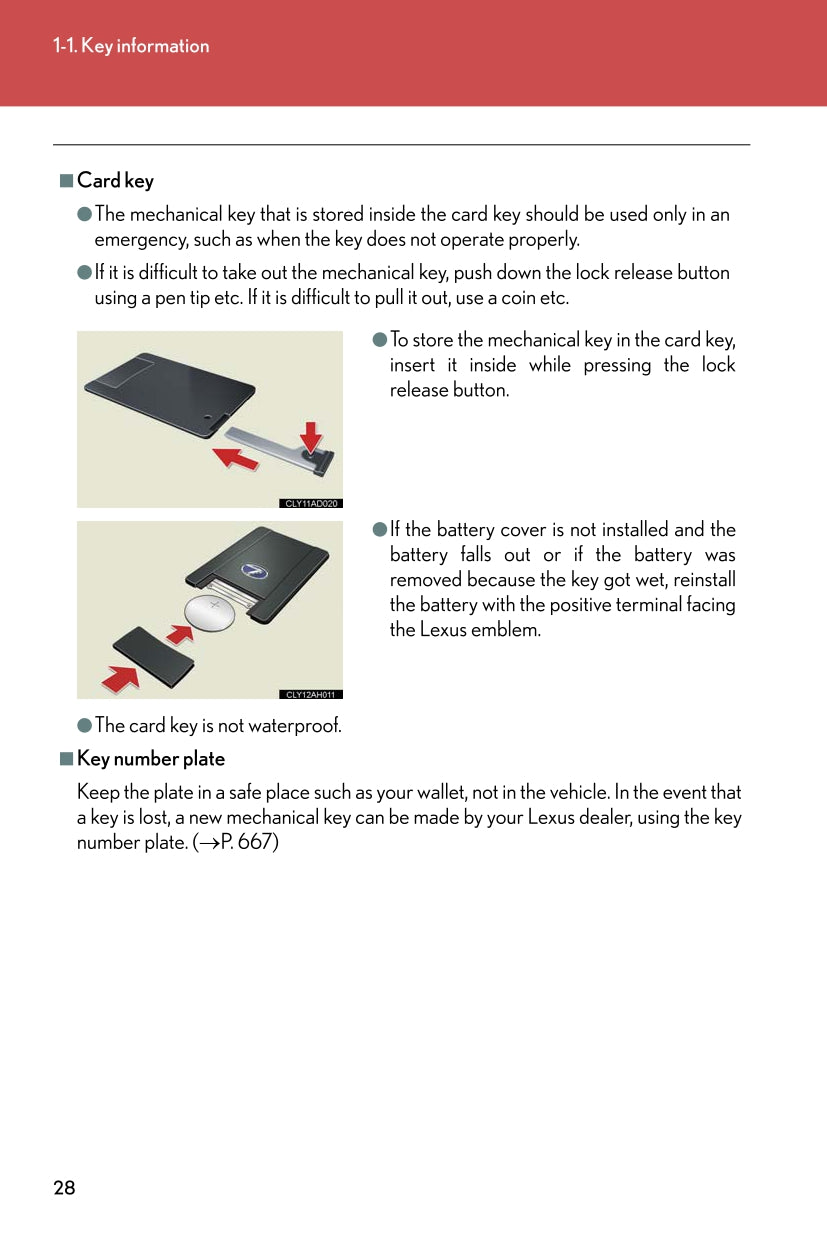 1-1. Key information

■ Card key

● The mechanical key that is stored inside the card key should be used only in an emergency, such as when the key does not operate properly.

● If it is difficult to take out the mechanical key, push down the lock release button using a pen tip etc. If it is difficult to pull it out, use a coin etc.

CLY11AD020

● To store the mechanical key in the card key, insert it inside while pressing the lock release button.

CLY12AH011

● If the battery cover is not installed and the battery falls out or if the battery was removed because the key got wet, reinstall the battery with the positive terminal facing the Lexus emblem.

● The card key is not waterproof.

■ Key number plate

Keep the plate in a safe place such as your wallet, not in the vehicle. In the event that a key is lost, a new mechanical key can be made by your Lexus dealer, using the key number plate. (→P. 667)

28