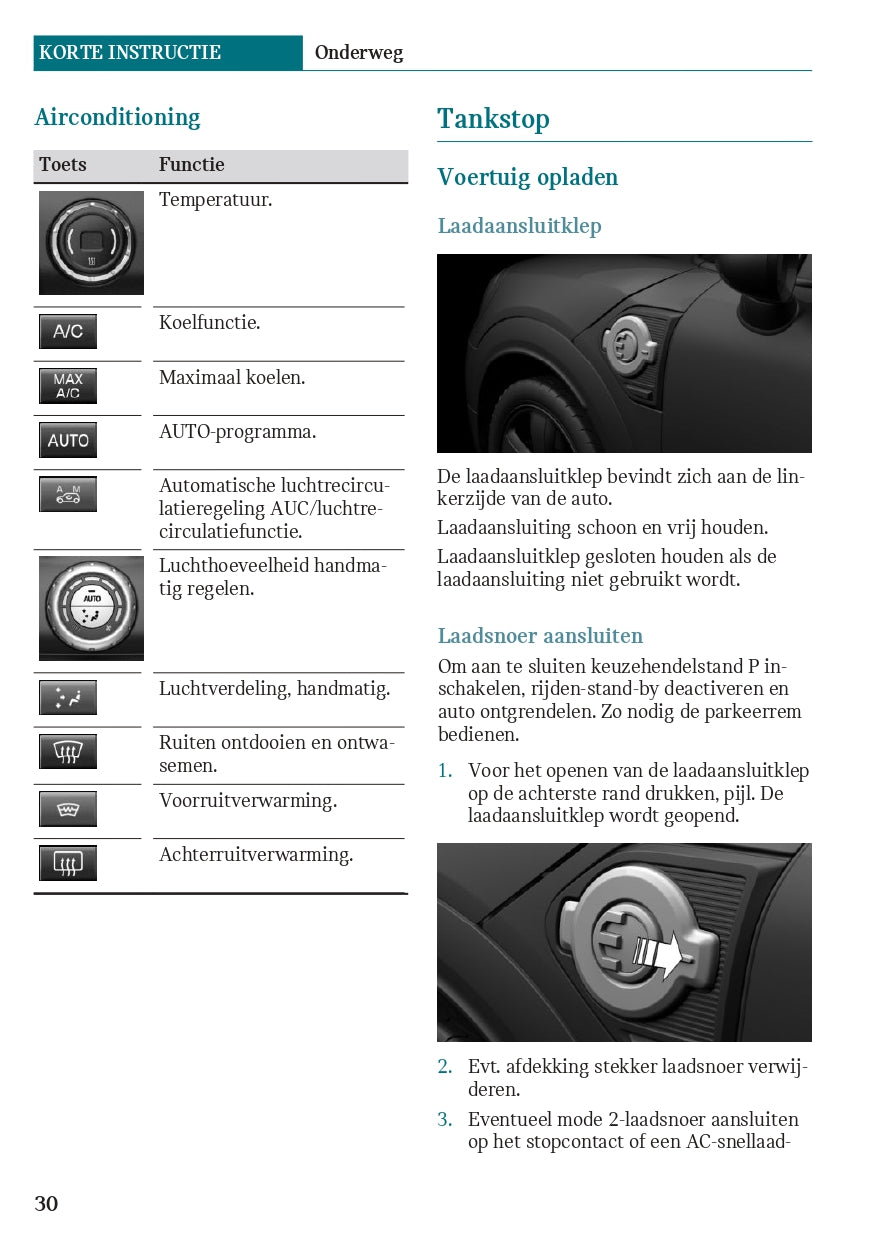 KORTE INSTRUCTIE Onderweg

Airconditioning

| Toets | Functie |
|---|---|
| | Temperatuur. |
| A/C | Koelfunctie. |
| MAX A/C | Maximaal koelen. |
| AUTO | AUTO-programma. |
| A M | Automatische luchtrecirculatieregeling AUC/luchtrecirculatiefunctie. |
| AUTO | Luchthoeveelheid handmatig regelen. |
| | Luchtverdeling, handmatig. |
| | Ruiten ontdooien en ontwasemen. |
| | Voorruitverwarming. |
| | Achterruitverwarming. |

Tankstop

Voertuig opladen

Laadaansluitklep

De laadaansluitklep bevindt zich aan de linkerzijde van de auto.

Laadaansluiting schoon en vrij houden.

Laadaansluitklep gesloten houden als de laadaansluiting niet gebruikt wordt.

Laadsnoer aansluiten

Om aan te sluiten keuzehendelstand P inschakelen, rijden-stand-by deactiveren en auto ontgrendelen. Zo nodig de parkeerrem bedienen.

1. Voor het openen van de laadaansluitklep op de achterste rand drukken, pijl. De laadaansluitklep wordt geopend.

2. Evt. afdekking stekker laadsnoer verwijderen.

3. Eventueel mode 2-laadsnoer aansluiten op het stopcontact of een AC-snellaad-

30